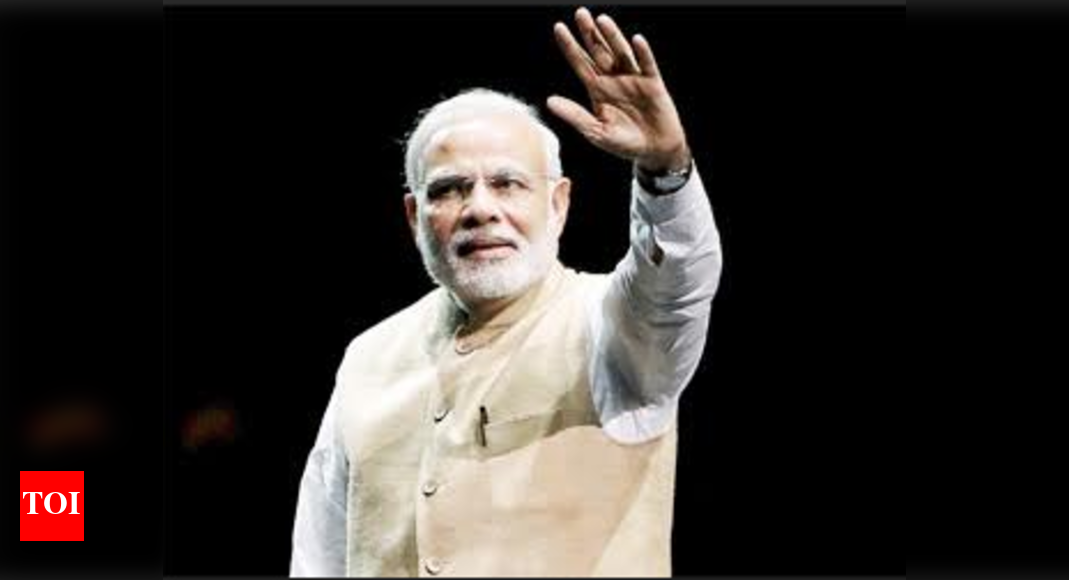 TOI