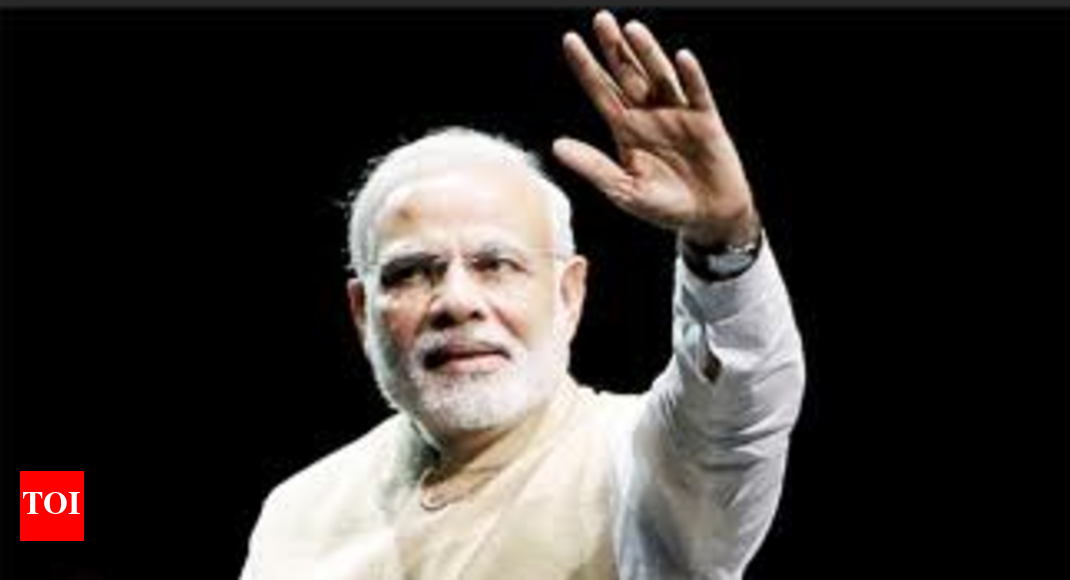 TOI