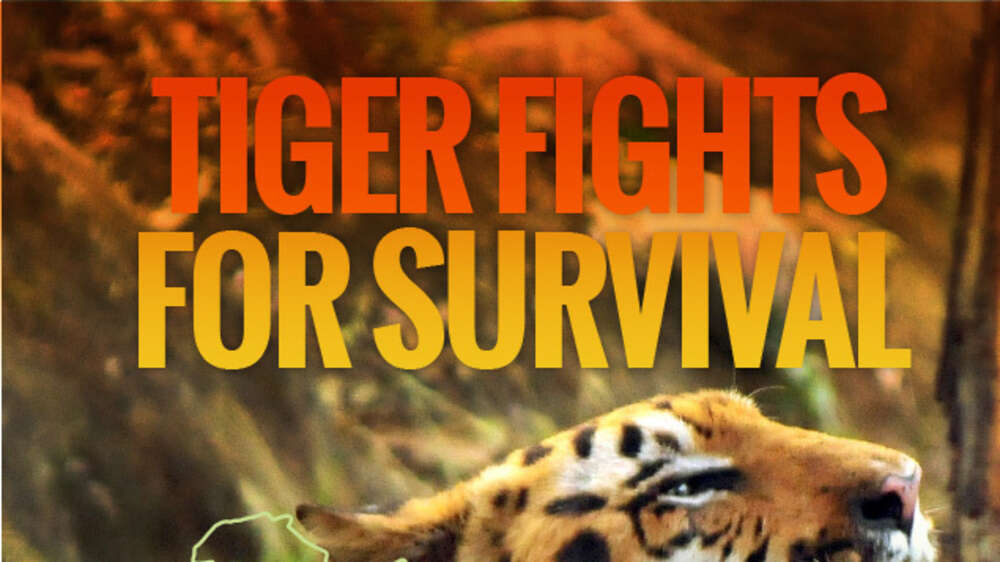 TIGER FIGHTS FOR SURVIVAL