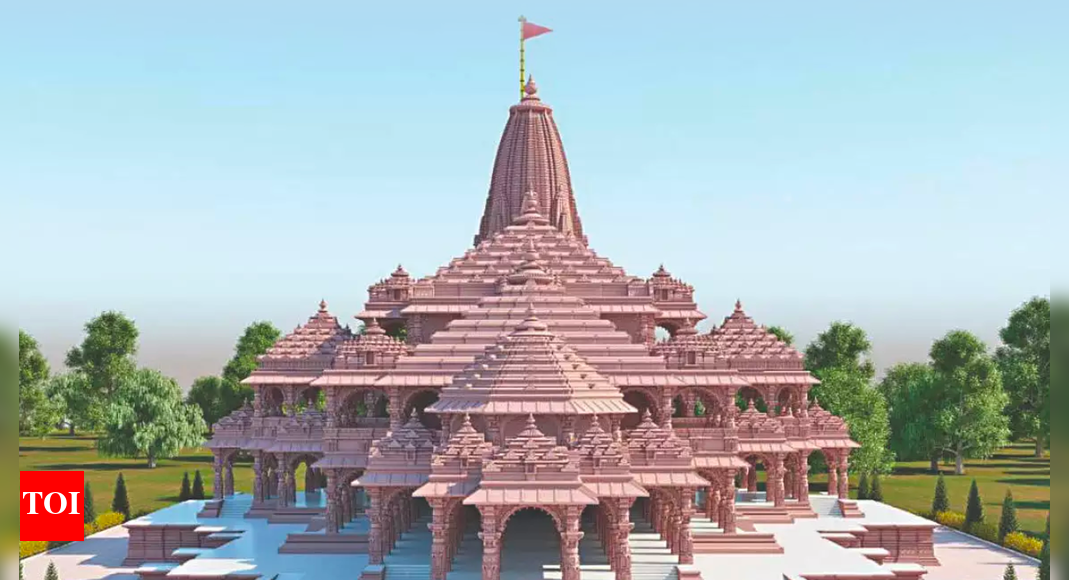 TOI