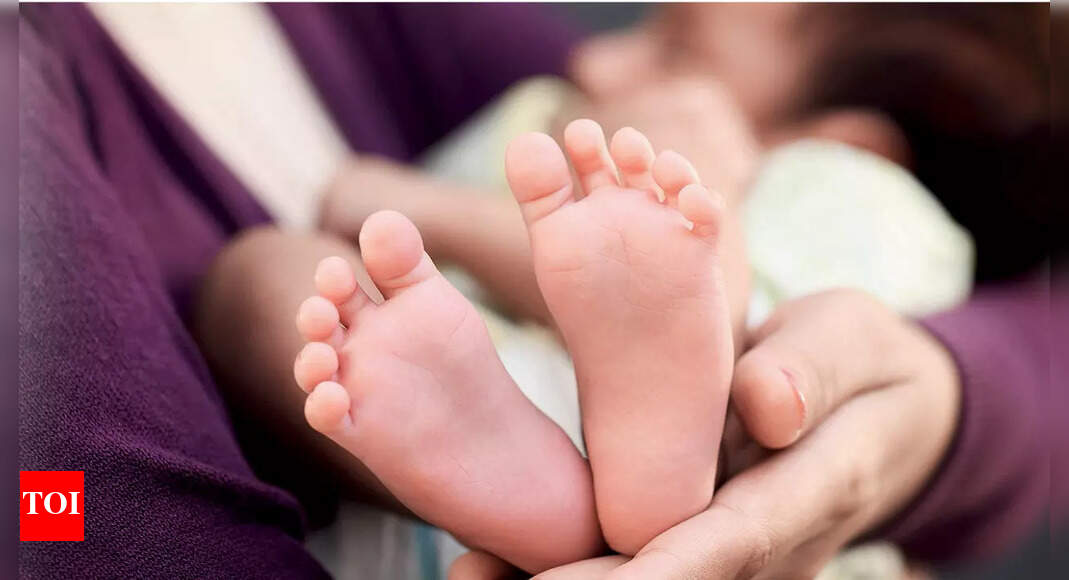 TOI