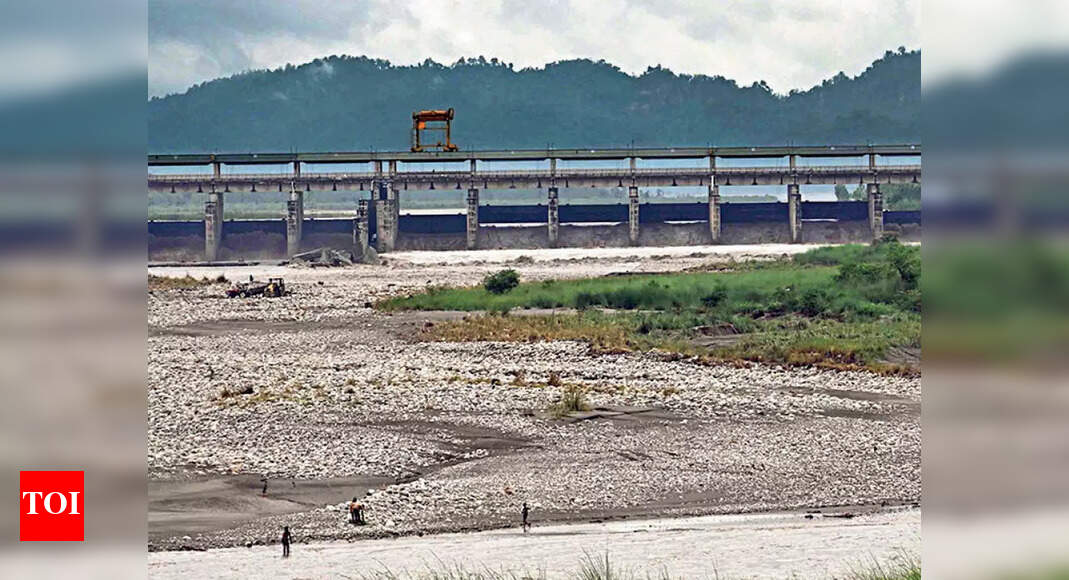 TOI