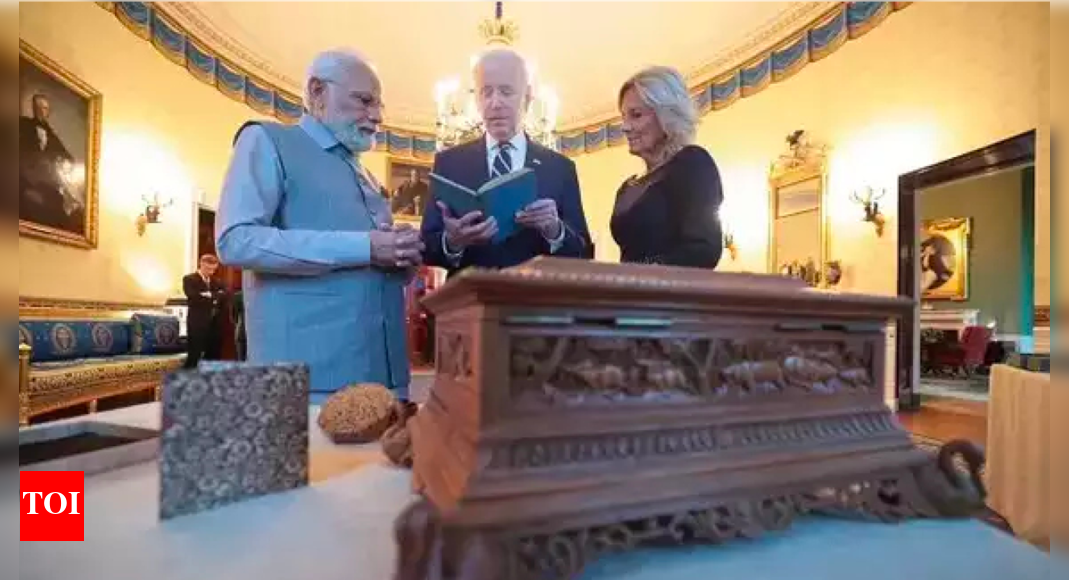 TOI