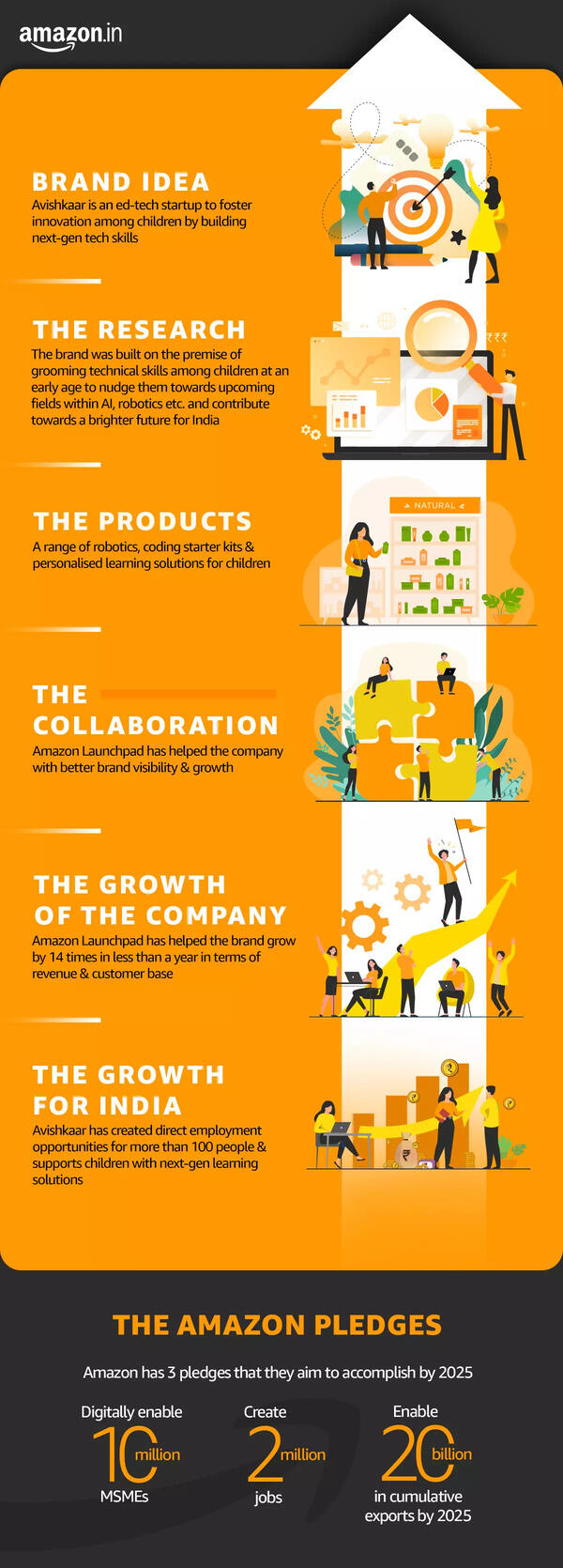 amazon.in

BRAND IDEA
Avishkaar is an ed-tech startup to foster innovation among children by building next-gen tech skills

THE RESEARCH
The brand was built on the premise of grooming technical skills among children at an early age to nudge them towards upcoming fields within AI, robotics etc. and contribute towards a brighter future for India

THE PRODUCTS
A range of robotics, coding starter kits & personalised learning solutions for children

NATURAL

THE COLLABORATION
Amazon Launchpad has helped the company with better brand visibility & growth

THE GROWTH OF THE COMPANY
Amazon Launchpad has helped the brand grow by 14 times in less than a year in terms of revenue & customer base

THE GROWTH FOR INDIA
Avishkaar has created direct employment opportunities for more than 100 people & supports children with next-gen learning solutions

THE AMAZON PLEDGES
Amazon has 3 pledges that they aim to accomplish by 2025

Digitally enable
10 million
MSMEs

Create
2 million
jobs

Enable
20 billion
in cumulative exports by 2025