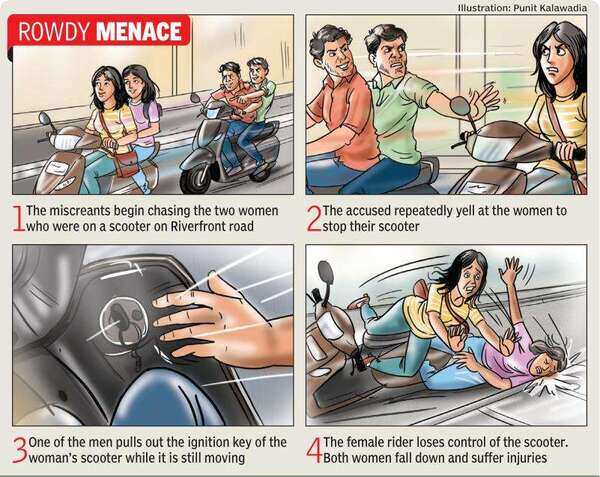 Illustration: Punit Kalawadia

ROWDY MENACE

1 The miscreants begin chasing the two women who were on a scooter on Riverfront road

2 The accused repeatedly yell at the women to stop their scooter

3 One of the men pulls out the ignition key of the woman's scooter while it is still moving

4 The female rider loses control of the scooter. Both women fall down and suffer injuries