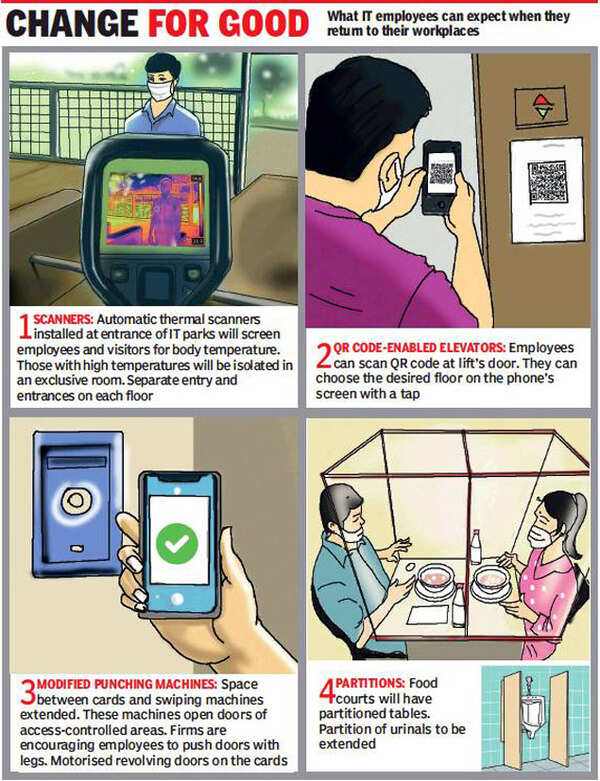 CHANGE FOR GOOD

What IT employees can expect when they return to their workplaces

1 SCANNERS: Automatic thermal scanners installed at entrance of IT parks will screen employees and visitors for body temperature. Those with high temperatures will be isolated in an exclusive room. Separate entry and entrances on each floor

2 QR CODE-ENABLED ELEVATORS: Employees can scan QR code at lift's door. They can choose the desired floor on the phone's screen with a tap

3 MODIFIED PUNCHING MACHINES: Space between cards and swiping machines extended. These machines open doors of access-controlled areas. Firms are encouraging employees to push doors with legs. Motorised revolving doors on the cards

4 PARTITIONS: Food courts will have partitioned tables. Partition of urinals to be extended