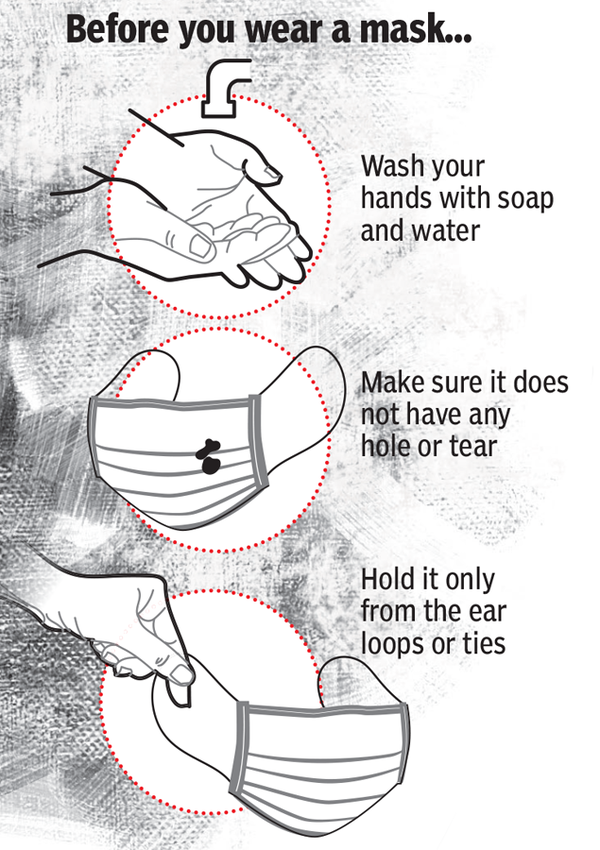 Before you wear a mask...

Wash your hands with soap and water

Make sure it does not have any hole or tear

Hold it only from the ear loops or ties