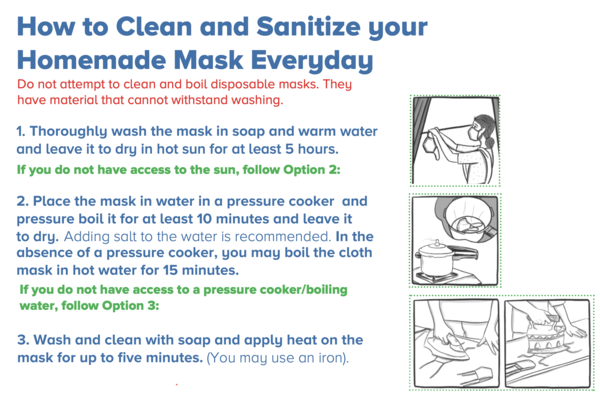 How to Clean and Sanitize your Homemade Mask Everyday

Do not attempt to clean and boil disposable masks. They have material that cannot withstand washing.

1. Thoroughly wash the mask in soap and warm water and leave it to dry in hot sun for at least 5 hours.

If you do not have access to the sun, follow Option 2:

2. Place the mask in water in a pressure cooker and pressure boil it for at least 10 minutes and leave it to dry. Adding salt to the water is recommended. In the absence of a pressure cooker, you may boil the cloth mask in hot water for 15 minutes.

If you do not have access to a pressure cooker/boiling water, follow Option 3:

3. Wash and clean with soap and apply heat on the mask for up to five minutes. (You may use an iron).