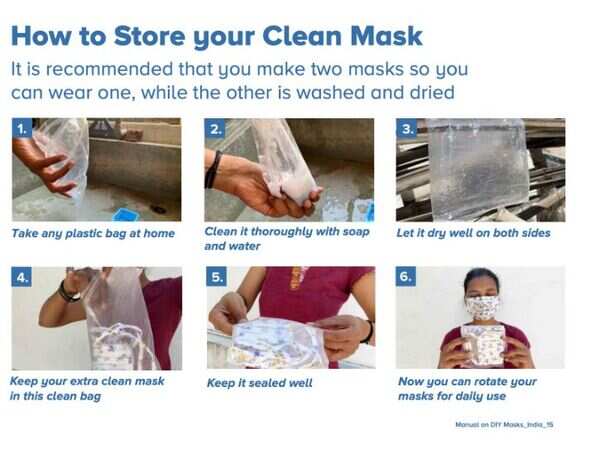 How to Store your Clean Mask

It is recommended that you make two masks so you can wear one, while the other is washed and dried

1.

Take any plastic bag at home

2.

Clean it thoroughly with soap and water

3.

Let it dry well on both sides

4.

Keep your extra clean mask in this clean bag

5.

Keep it sealed well

6.

Now you can rotate your masks for daily use

Manual on DIY Masks_India_15