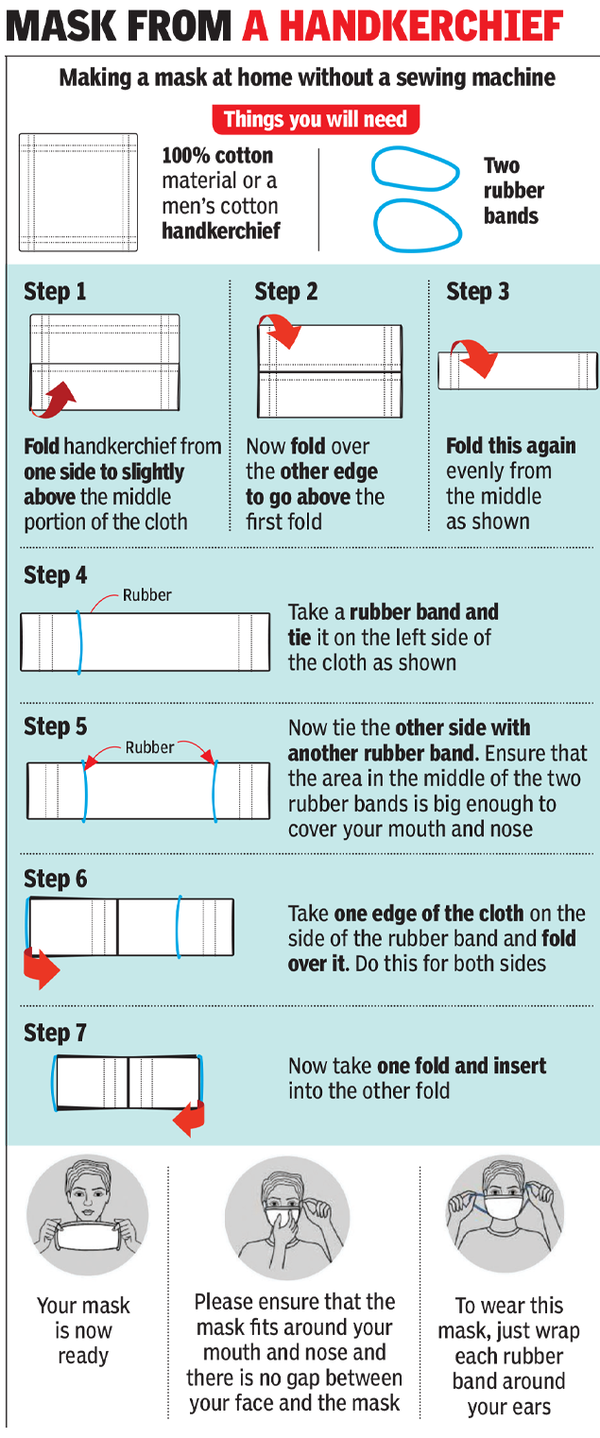 MASK FROM A HANDKERCHIEF

Making a mask at home without a sewing machine

Things you will need

100% cotton material or a men's cotton handkerchief

Two rubber bands

Step 1

Fold handkerchief from one side to slightly above the middle portion of the cloth

Step 2

Now fold over the other edge to go above the first fold

Step 3

Fold this again evenly from the middle as shown

Step 4

Rubber

Take a rubber band and tie it on the left side of the cloth as shown

Step 5

Rubber

Now tie the other side with another rubber band. Ensure that the area in the middle of the two rubber bands is big enough to cover your mouth and nose

Step 6

Take one edge of the cloth on the side of the rubber band and fold over it. Do this for both sides

Step 7

Now take one fold and insert into the other fold

Your mask is now ready

Please ensure that the mask fits around your mouth and nose and there is no gap between your face and the mask

To wear this mask, just wrap each rubber band around your ears