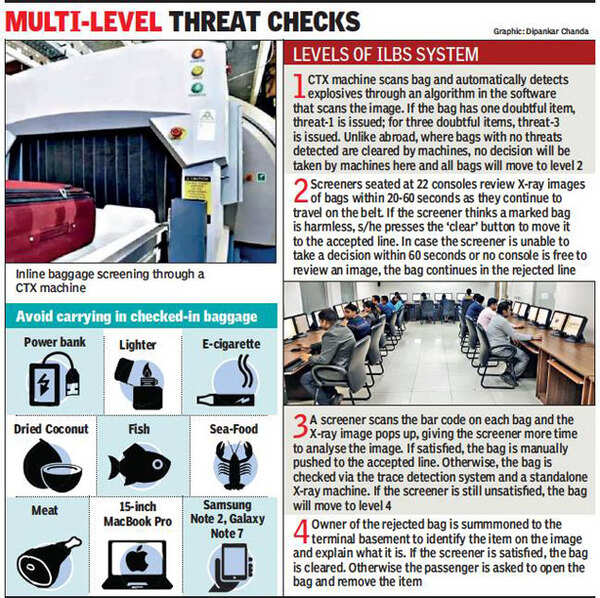 MULTI-LEVEL THREAT CHECKS

Graphic: Dipankar Chanda

Inline baggage screening through a CTX machine

Avoid carrying in checked-in baggage

Power bank

Lighter

E-cigarette

Dried Coconut

Fish

Sea-Food

Meat

15-inch MacBook Pro

Samsung Note 2, Galaxy Note 7

LEVELS OF ILBS SYSTEM

1 CTX machine scans bag and automatically detects explosives through an algorithm in the software that scans the image. If the bag has one doubtful item, threat-1 is issued; for three doubtful items, threat-3 is issued. Unlike abroad, where bags with no threats detected are cleared by machines, no decision will be taken by machines here and all bags will move to level 2

2 Screeners seated at 22 consoles review X-ray images of bags within 20-60 seconds as they continue to travel on the belt. If the screener thinks a marked bag is harmless, s/he presses the 'clear' button to move it to the accepted line. In case the screener is unable to take a decision within 60 seconds or no console is free to review an image, the bag continues in the rejected line

3 A screener scans the bar code on each bag and the X-ray image pops up, giving the screener more time to analyse the image. If satisfied, the bag is manually pushed to the accepted line. Otherwise, the bag is checked via the trace detection system and a standalone X-ray machine. If the screener is still unsatisfied, the bag will move to level 4

4 Owner of the rejected bag is summmoned to the terminal basement to identify the item on the image and explain what it is. If the screener is satisfied, the bag is cleared. Otherwise the passenger is asked to open the bag and remove the item