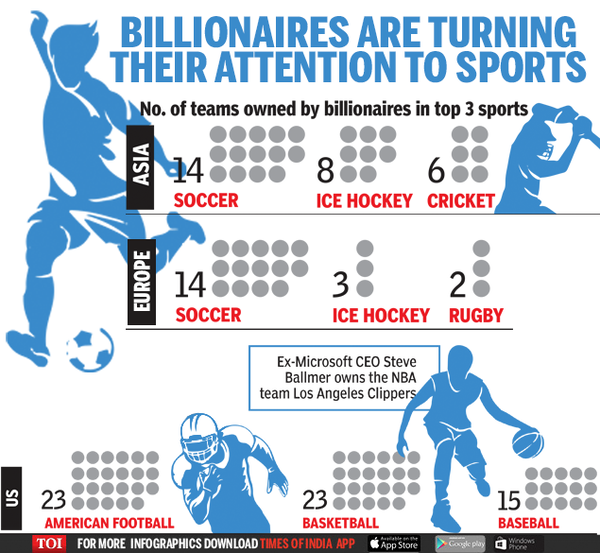 BILLIONAIRES ARE TURNING THEIR ATTENTION TO SPORTS

No. of teams owned by billionaires in top 3 sports

ASIA

14 SOCCER

8 ICE HOCKEY

6 CRICKET

EUROPE

14 SOCCER

3 ICE HOCKEY

2 RUGBY

Ex-Microsoft CEO Steve Ballmer owns the NBA team Los Angeles Clippers

US

23 AMERICAN FOOTBALL

23 BASKETBALL

15 BASEBALL

TOI FOR MORE INFOGRAPHICS DOWNLOAD TIMES OF INDIA APP

Available on the App Store

Google play

Windows Phone