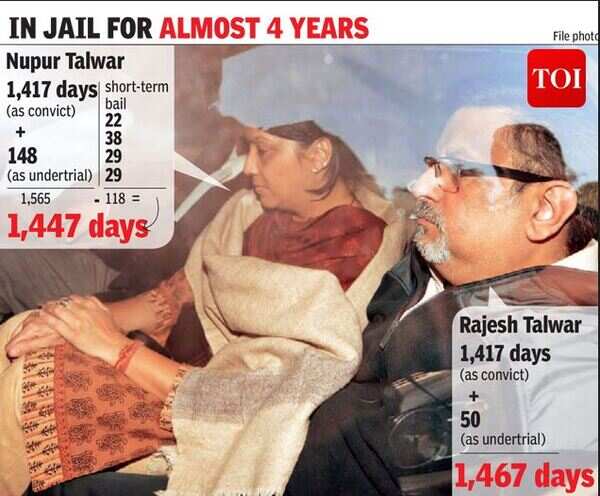 IN JAIL FOR ALMOST 4 YEARS

File photo

TOI

Nupur Talwar

1,417 days (as convict)
+
148 (as undertrial)

short-term bail
22
38
29
29

1,565 - 118 =

1,447 days

Rajesh Talwar

1,417 days (as convict)
+
50 (as undertrial)

1,467 days