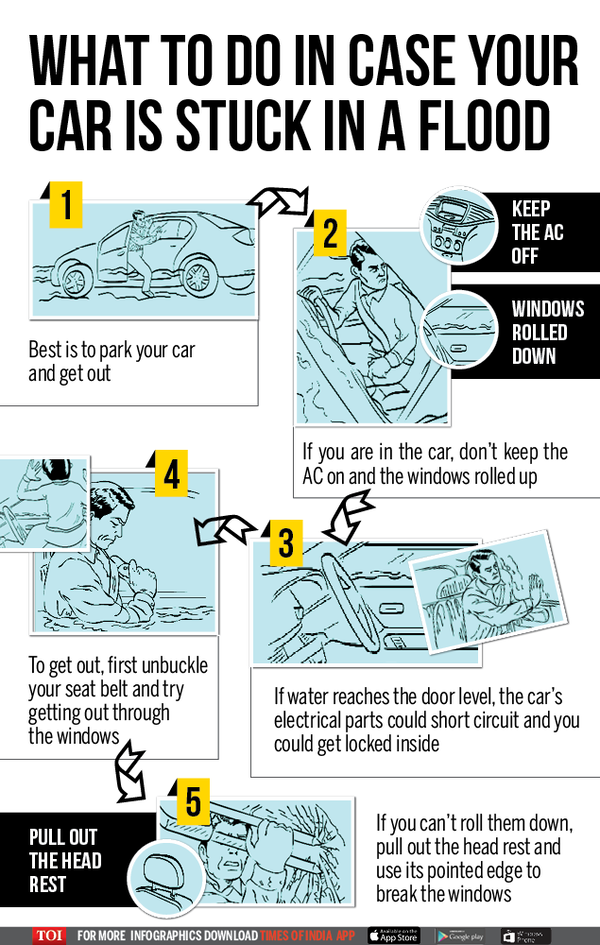 WHAT TO DO IN CASE YOUR CAR IS STUCK IN A FLOOD

1

Best is to park your car and get out

2

KEEP THE AC OFF

WINDOWS ROLLED DOWN

If you are in the car, don't keep the AC on and the windows rolled up

3

If water reaches the door level, the car's electrical parts could short circuit and you could get locked inside

4

To get out, first unbuckle your seat belt and try getting out through the windows

5

PULL OUT THE HEAD REST

If you can't roll them down, pull out the head rest and use its pointed edge to break the windows

TOI FOR MORE INFOGRAPHICS DOWNLOAD TIMES OF INDIA APP Available on the App Store Google play Windows Phone