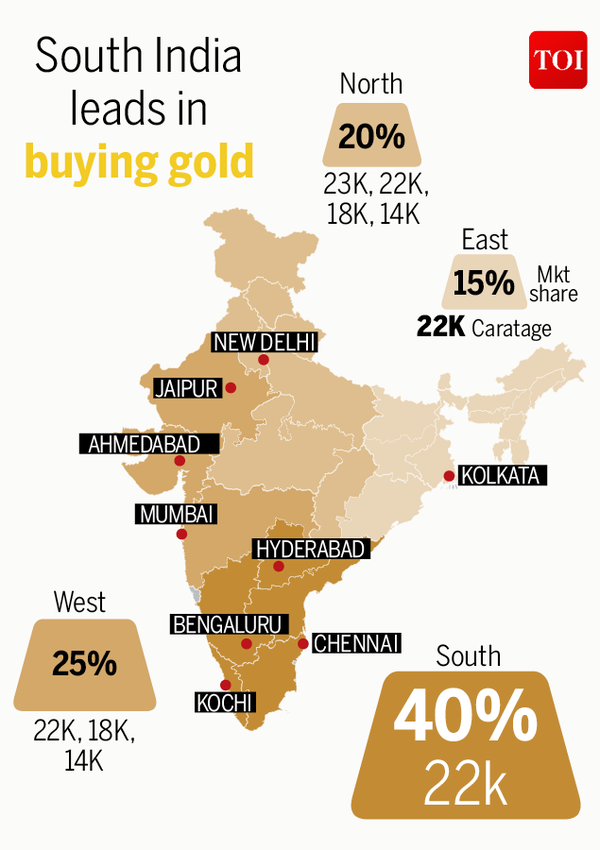 South India leads in buying gold

TOI

North
20%
23K, 22K, 18K, 14K

East
15% Mkt share
22K Caratage

NEW DELHI
JAIPUR
AHMEDABAD
KOLKATA
MUMBAI
HYDERABAD
BENGALURU
CHENNAI
KOCHI

West
25%
22K, 18K, 14K

South
40%
22k