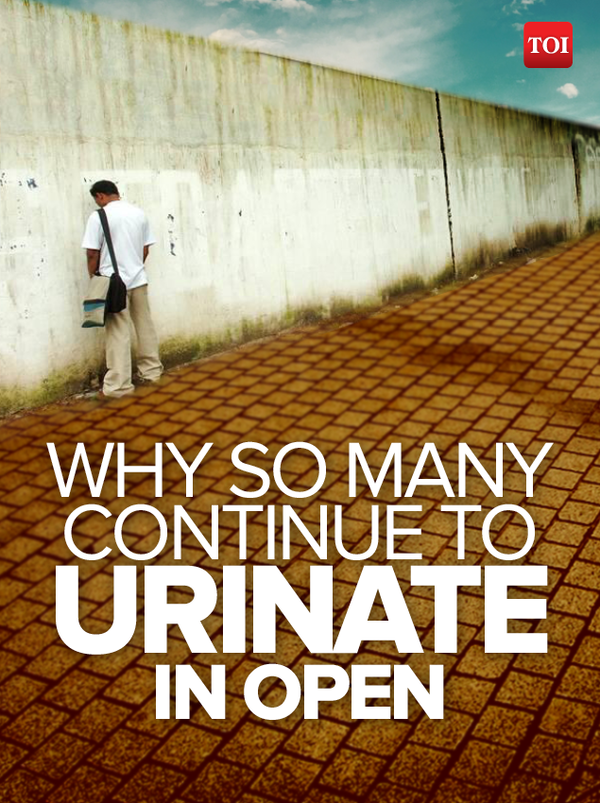 TOI

WHY SO MANY CONTINUE TO URINATE IN OPEN