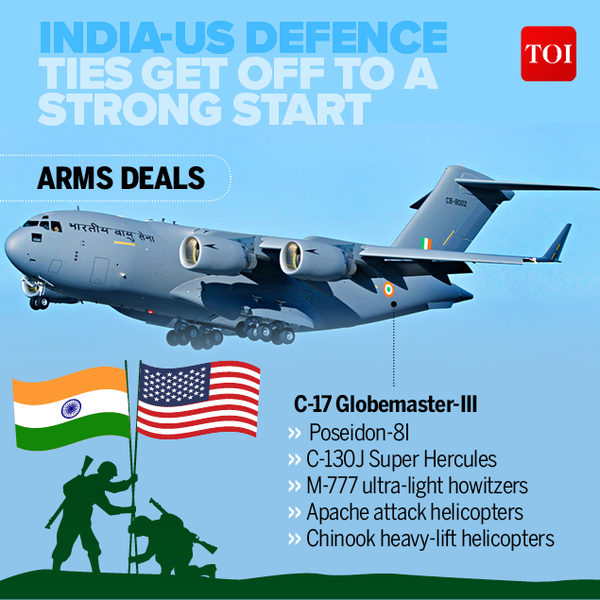 INDIA-US DEFENCE TIES GET OFF TO A STRONG START

TOI

ARMS DEALS

भारतीय वायु सेना

CB-8002

C-17 Globemaster-III

» Poseidon-8I

» C-130J Super Hercules

» M-777 ultra-light howitzers

» Apache attack helicopters

» Chinook heavy-lift helicopters