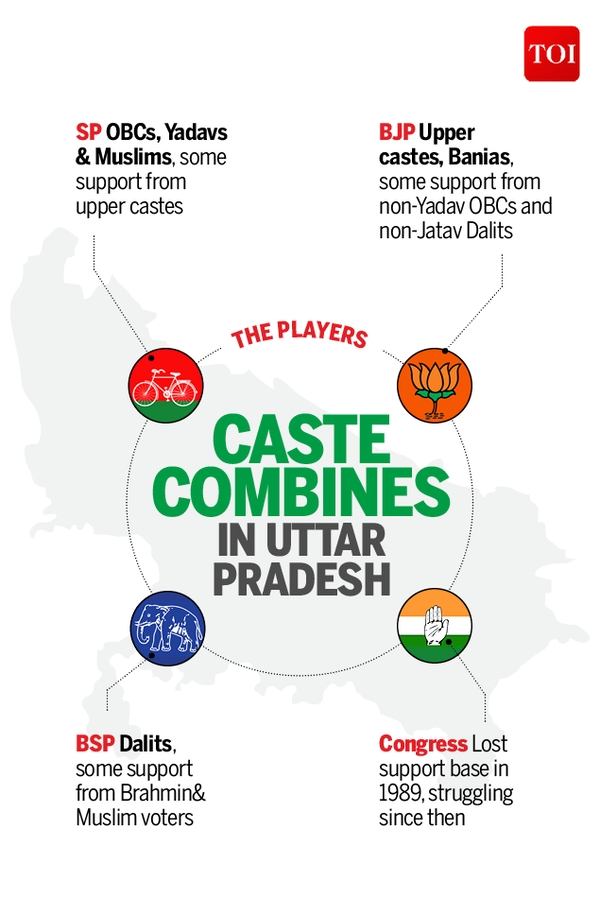 TOI

SP OBCs, Yadavs & Muslims, some support from upper castes

BJP Upper castes, Banias, some support from non-Yadav OBCs and non-Jatav Dalits

THE PLAYERS

CASTE COMBINES IN UTTAR PRADESH

BSP Dalits, some support from Brahmin& Muslim voters

Congress Lost support base in 1989, struggling since then