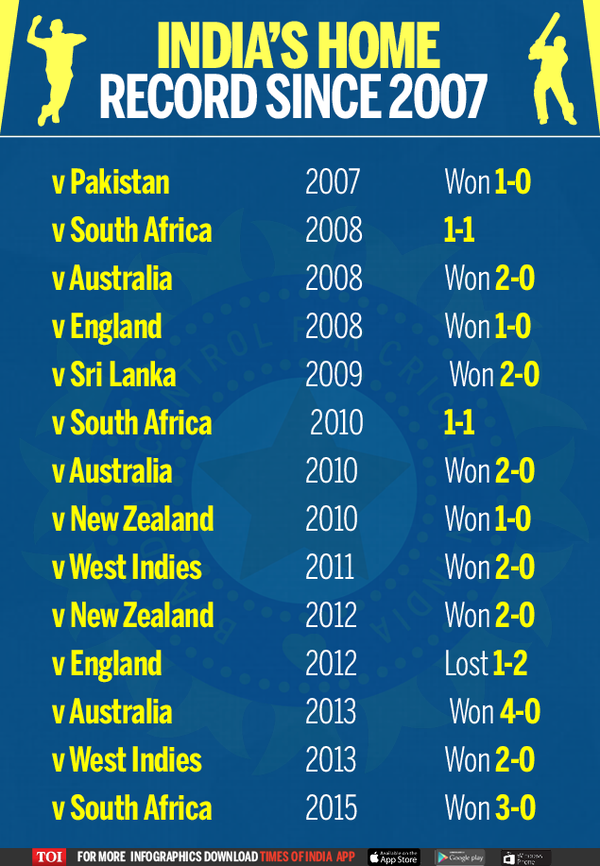 INDIA'S HOME RECORD SINCE 2007

| | | |
|---|---|---|
| v Pakistan | 2007 | Won 1-0 |
| v South Africa | 2008 | 1-1 |
| v Australia | 2008 | Won 2-0 |
| v England | 2008 | Won 1-0 |
| v Sri Lanka | 2009 | Won 2-0 |
| v South Africa | 2010 | 1-1 |
| v Australia | 2010 | Won 2-0 |
| v New Zealand | 2010 | Won 1-0 |
| v West Indies | 2011 | Won 2-0 |
| v New Zealand | 2012 | Won 2-0 |
| v England | 2012 | Lost 1-2 |
| v Australia | 2013 | Won 4-0 |
| v West Indies | 2013 | Won 2-0 |
| v South Africa | 2015 | Won 3-0 |

TOI FOR MORE INFOGRAPHICS DOWNLOAD TIMES OF INDIA APP Available on the App Store Google play Windows Phone