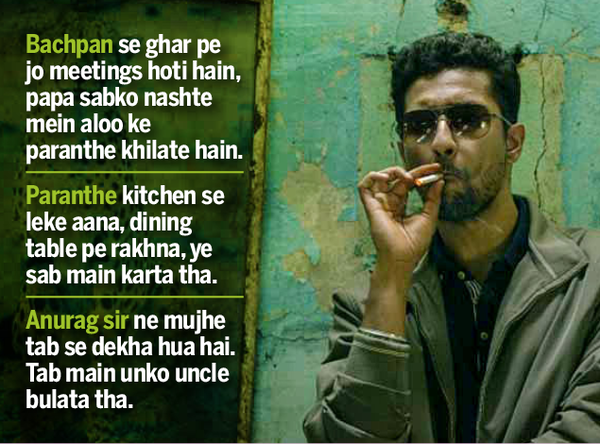 Bachpan se ghar pe jo meetings hoti hain, papa sabko nashte mein aloo ke paranthe khilate hain.

Paranthe kitchen se leke aana, dining table pe rakhna, ye sab main karta tha.

Anurag sir ne mujhe tab se dekha hua hai. Tab main unko uncle bulata tha.