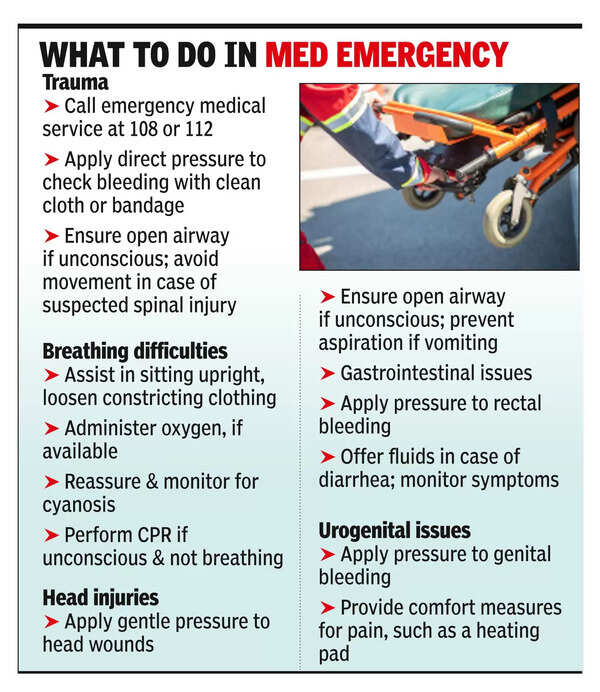 WHAT TO DO IN MED EMERGENCY

Trauma

➤ Call emergency medical service at 108 or 112

➤ Apply direct pressure to check bleeding with clean cloth or bandage

➤ Ensure open airway if unconscious; avoid movement in case of suspected spinal injury

Breathing difficulties

➤ Assist in sitting upright, loosen constricting clothing

➤ Administer oxygen, if available

➤ Reassure & monitor for cyanosis

➤ Perform CPR if unconscious & not breathing

Head injuries

➤ Apply gentle pressure to head wounds

➤ Ensure open airway if unconscious; prevent aspiration if vomiting

➤ Gastrointestinal issues

➤ Apply pressure to rectal bleeding

➤ Offer fluids in case of diarrhea; monitor symptoms

Urogenital issues

➤ Apply pressure to genital bleeding

➤ Provide comfort measures for pain, such as a heating pad