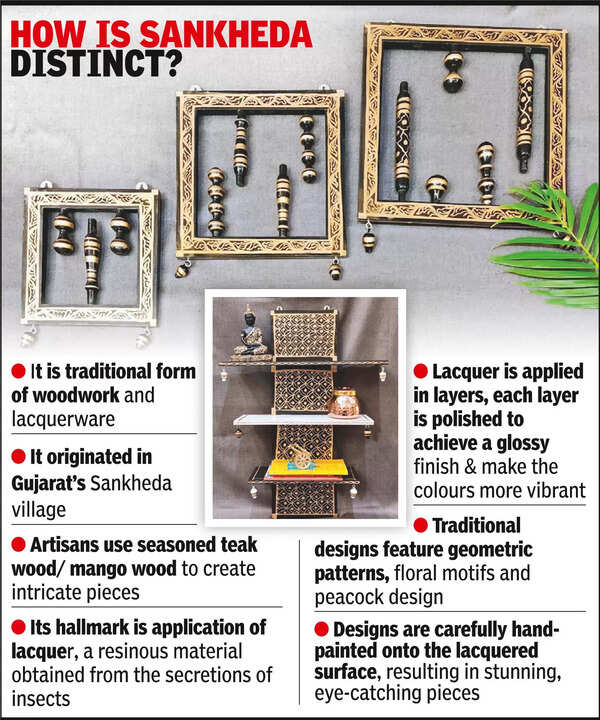 HOW IS SANKHEDA DISTINCT?

● It is traditional form of woodwork and lacquerware

● It originated in Gujarat's Sankheda village

● Artisans use seasoned teak wood/ mango wood to create intricate pieces

● Its hallmark is application of lacquer, a resinous material obtained from the secretions of insects

● Lacquer is applied in layers, each layer is polished to achieve a glossy finish & make the colours more vibrant

● Traditional designs feature geometric patterns, floral motifs and peacock design

● Designs are carefully hand-painted onto the lacquered surface, resulting in stunning, eye-catching pieces