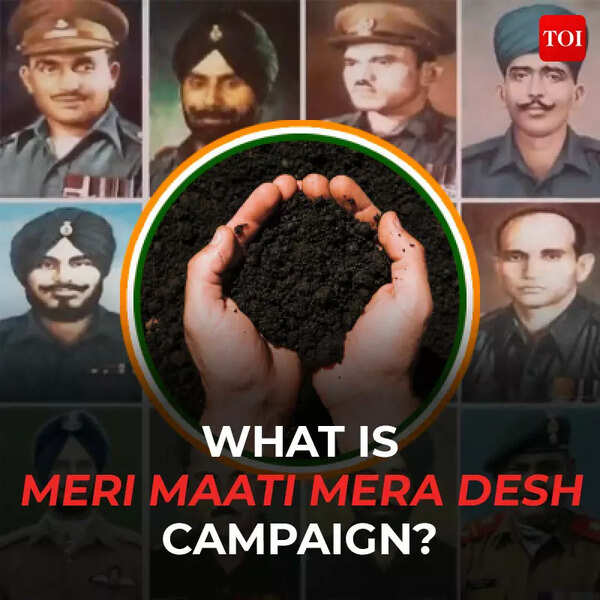 TOI

WHAT IS
MERI MAATI MERA DESH
CAMPAIGN?