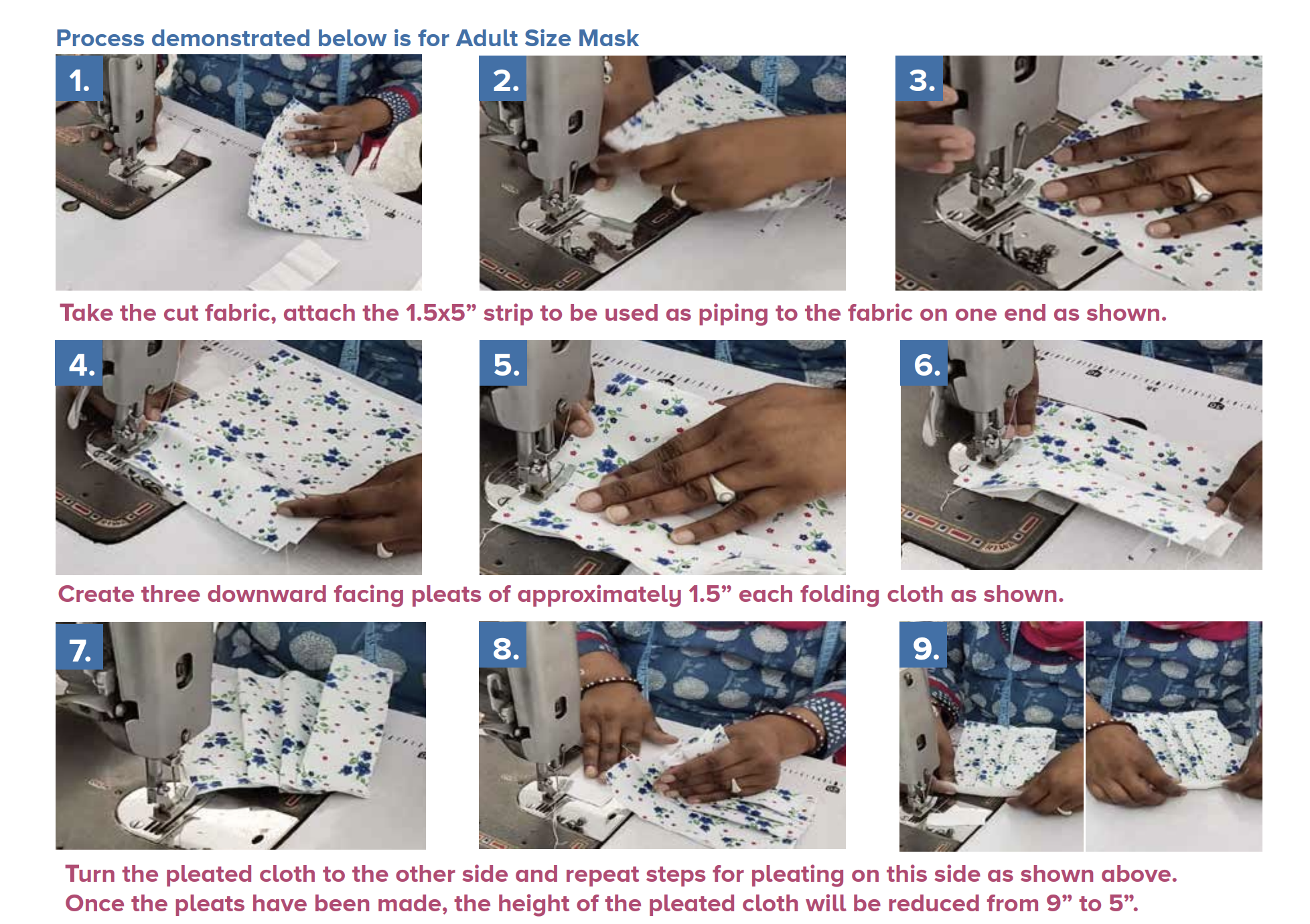 Process demonstrated below is for Adult Size Mask

1.

2.

3.

Take the cut fabric, attach the 1.5x5” strip to be used as piping to the fabric on one end as shown.

4.

5.

6.

Create three downward facing pleats of approximately 1.5” each folding cloth as shown.

7.

8.

9.

Turn the pleated cloth to the other side and repeat steps for pleating on this side as shown above. Once the pleats have been made, the height of the pleated cloth will be reduced from 9” to 5”.