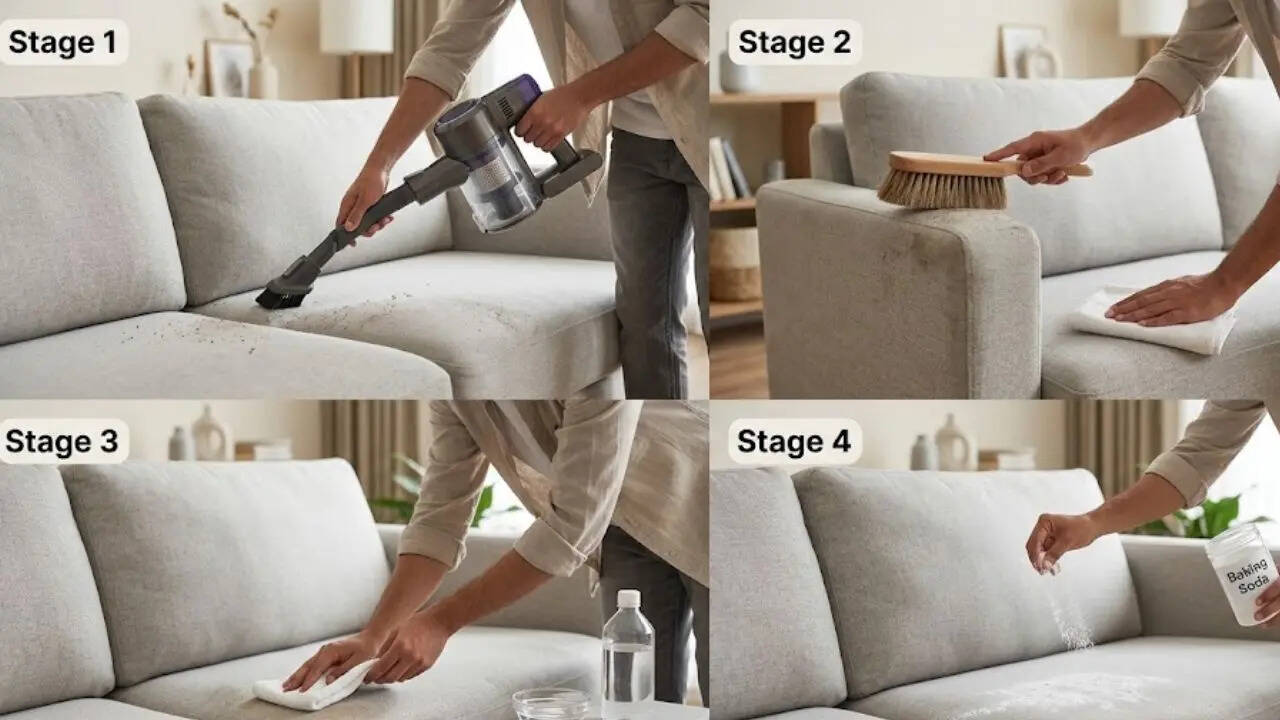 Stage 1

Stage 2

Stage 3

Stage 4

Baking Soda