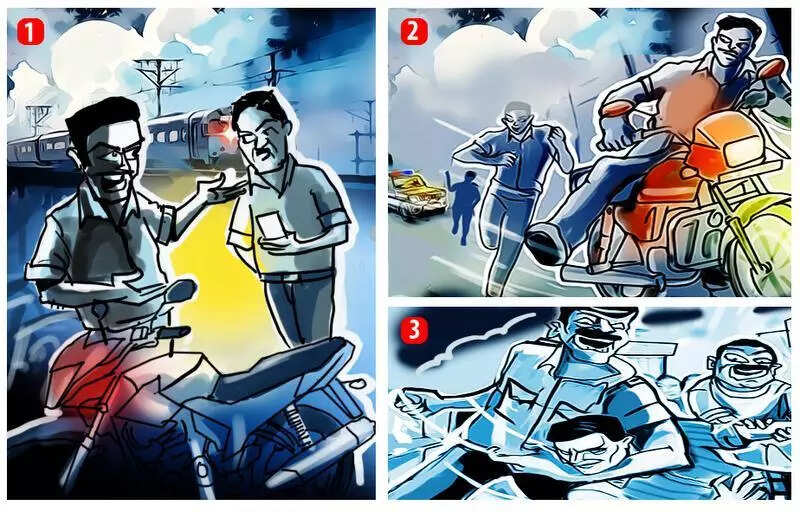 1

2

3