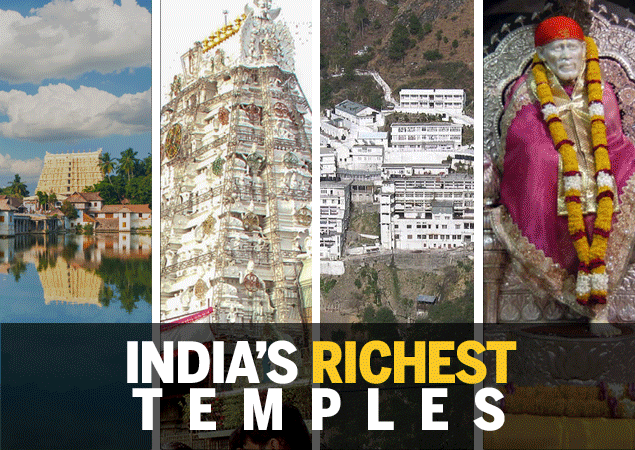 INDIA'S RICHEST
TEMPLES