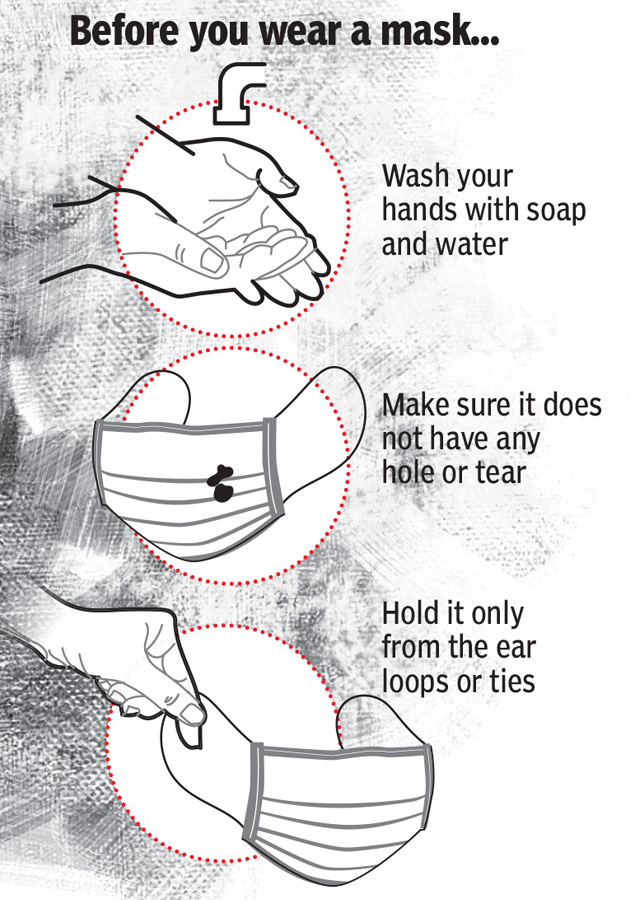 Before you wear a mask...

Wash your hands with soap and water

Make sure it does not have any hole or tear

Hold it only from the ear loops or ties