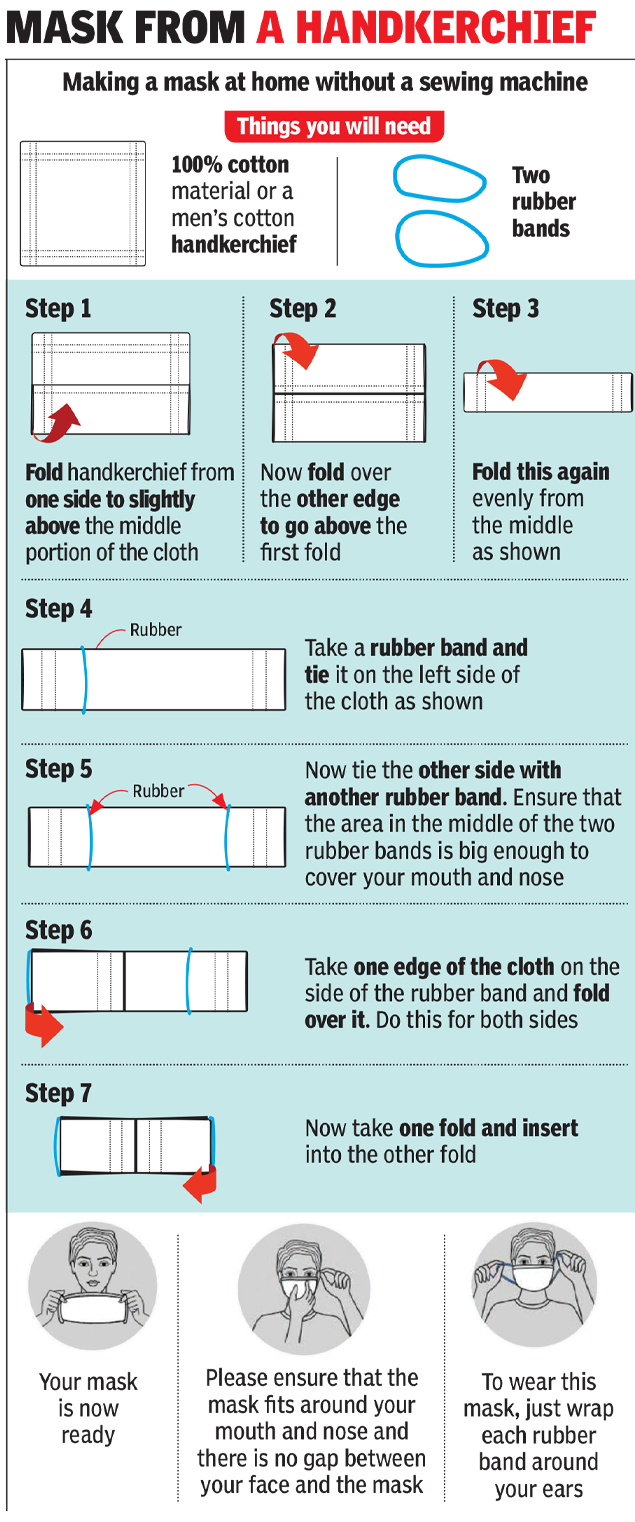 MASK FROM A HANDKERCHIEF

Making a mask at home without a sewing machine

Things you will need

100% cotton material or a men's cotton handkerchief

Two rubber bands

Step 1

Fold handkerchief from one side to slightly above the middle portion of the cloth

Step 2

Now fold over the other edge to go above the first fold

Step 3

Fold this again evenly from the middle as shown

Step 4

Rubber

Take a rubber band and tie it on the left side of the cloth as shown

Step 5

Rubber

Now tie the other side with another rubber band. Ensure that the area in the middle of the two rubber bands is big enough to cover your mouth and nose

Step 6

Take one edge of the cloth on the side of the rubber band and fold over it. Do this for both sides

Step 7

Now take one fold and insert into the other fold

Your mask is now ready

Please ensure that the mask fits around your mouth and nose and there is no gap between your face and the mask

To wear this mask, just wrap each rubber band around your ears