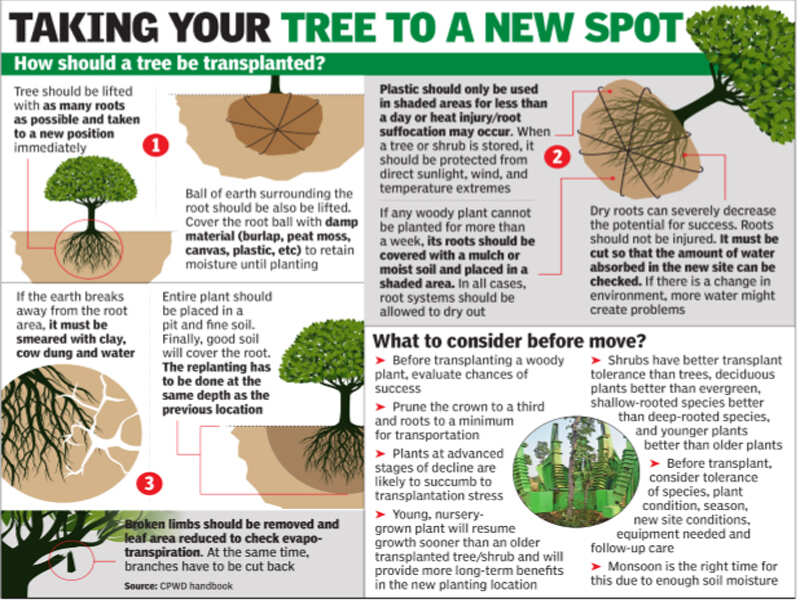 TAKING YOUR TREE TO A NEW SPOT

How should a tree be transplanted?

Tree should be lifted with as many roots as possible and taken to a new position immediately

1

Ball of earth surrounding the root should be also be lifted. Cover the root ball with damp material (burlap, peat moss, canvas, plastic, etc) to retain moisture until planting

Plastic should only be used in shaded areas for less than a day or heat injury/root suffocation may occur. When a tree or shrub is stored, it should be protected from direct sunlight, wind, and temperature extremes

2

If any woody plant cannot be planted for more than a week, its roots should be covered with a mulch or moist soil and placed in a shaded area. In all cases, root systems should be allowed to dry out

Dry roots can severely decrease the potential for success. Roots should not be injured. It must be cut so that the amount of water absorbed in the new site can be checked. If there is a change in environment, more water might create problems

If the earth breaks away from the root area, it must be smeared with clay, cow dung and water

Entire plant should be placed in a pit and fine soil. Finally, good soil will cover the root. The replanting has to be done at the same depth as the previous location

3

Broken limbs should be removed and leaf area reduced to check evapotranspiration. At the same time, branches have to be cut back

Source: CPWD handbook

What to consider before move?

➤ Before transplanting a woody plant, evaluate chances of success

➤ Prune the crown to a third and roots to a minimum for transportation

➤ Plants at advanced stages of decline are likely to succumb to transplantation stress

➤ Young, nursery-grown plant will resume growth sooner than an older transplanted tree/shrub and will provide more long-term benefits in the new planting location

➤ Shrubs have better transplant tolerance than trees, deciduous plants better than evergreen, shallow-rooted species better than deep-rooted species, and younger plants better than older plants

➤ Before transplant, consider tolerance of species, plant condition, season, new site conditions, equipment needed and follow-up care

➤ Monsoon is the right time for this due to enough soil moisture