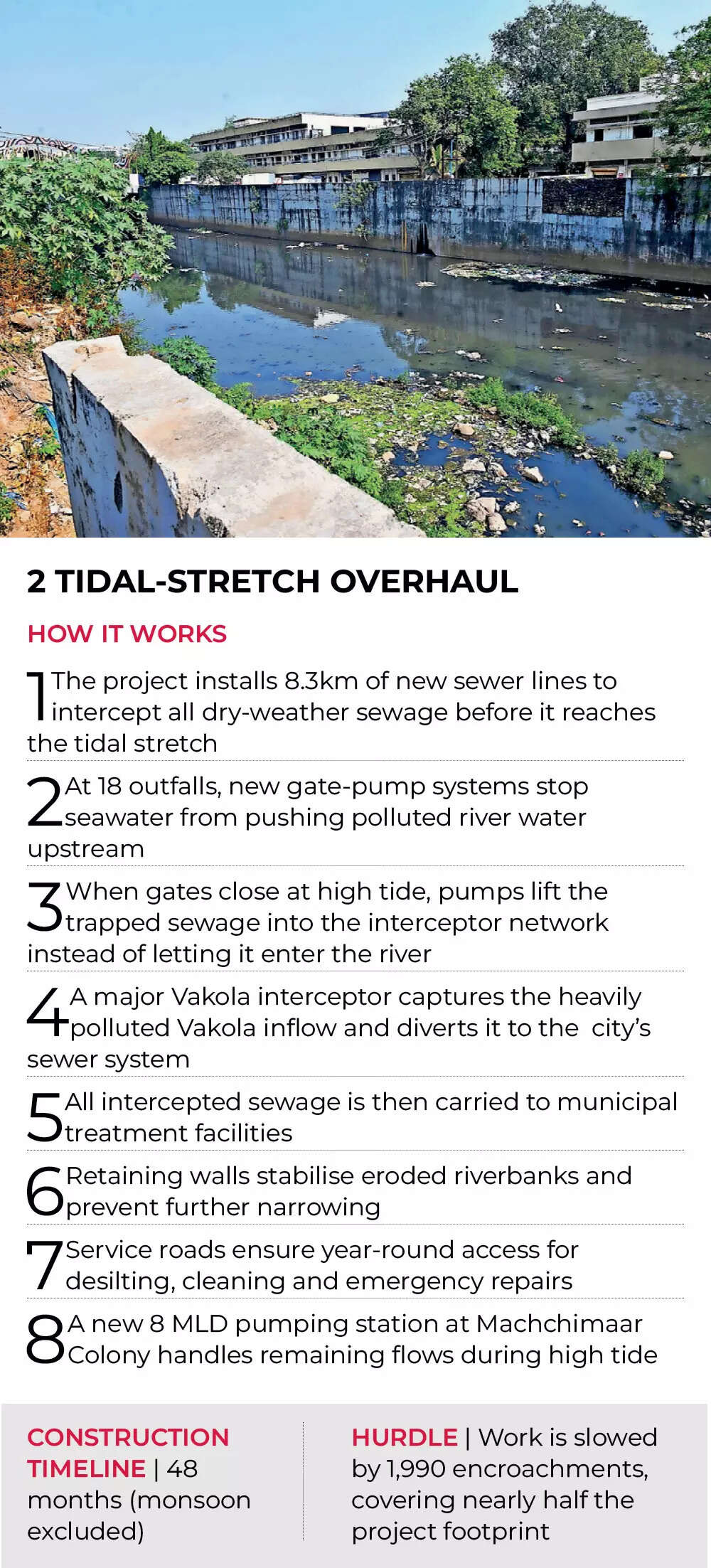 2 TIDAL-STRETCH OVERHAUL

HOW IT WORKS

1 The project installs 8.3km of new sewer lines to intercept all dry-weather sewage before it reaches the tidal stretch

2 At 18 outfalls, new gate-pump systems stop seawater from pushing polluted river water upstream

3 When gates close at high tide, pumps lift the trapped sewage into the interceptor network instead of letting it enter the river

4 A major Vakola interceptor captures the heavily polluted Vakola inflow and diverts it to the city's sewer system

5 All intercepted sewage is then carried to municipal treatment facilities

6 Retaining walls stabilise eroded riverbanks and prevent further narrowing

7 Service roads ensure year-round access for desilting, cleaning and emergency repairs

8 A new 8 MLD pumping station at Machchimaar Colony handles remaining flows during high tide

CONSTRUCTION TIMELINE | 48 months (monsoon excluded)

HURDLE | Work is slowed by 1,990 encroachments, covering nearly half the project footprint