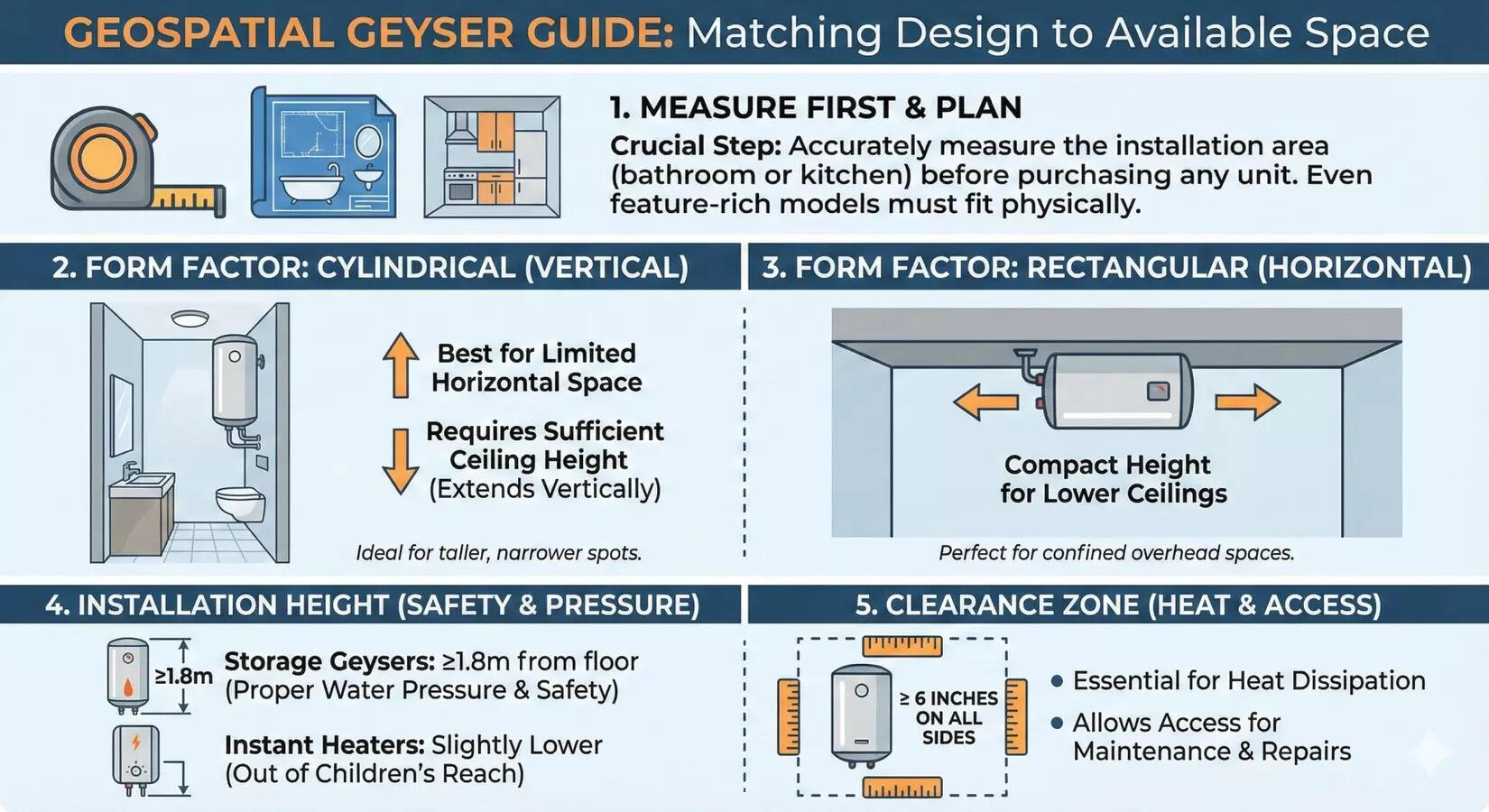 GEOSPATIAL GEYSER GUIDE: Matching Design to Available Space

1. MEASURE FIRST & PLAN

Crucial Step: Accurately measure the installation area (bathroom or kitchen) before purchasing any unit. Even feature-rich models must fit physically.

2. FORM FACTOR: CYLINDRICAL (VERTICAL)

Best for Limited Horizontal Space

Requires Sufficient Ceiling Height (Extends Vertically)

Ideal for taller, narrower spots.

3. FORM FACTOR: RECTANGULAR (HORIZONTAL)

Compact Height for Lower Ceilings

Perfect for confined overhead spaces.

4. INSTALLATION HEIGHT (SAFETY & PRESSURE)

≥1.8m

Storage Geysers: ≥1.8m from floor (Proper Water Pressure & Safety)

Instant Heaters: Slightly Lower (Out of Children's Reach)

5. CLEARANCE ZONE (HEAT & ACCESS)

≥ 6 INCHES ON ALL SIDES

• Essential for Heat Dissipation

• Allows Access for Maintenance & Repairs