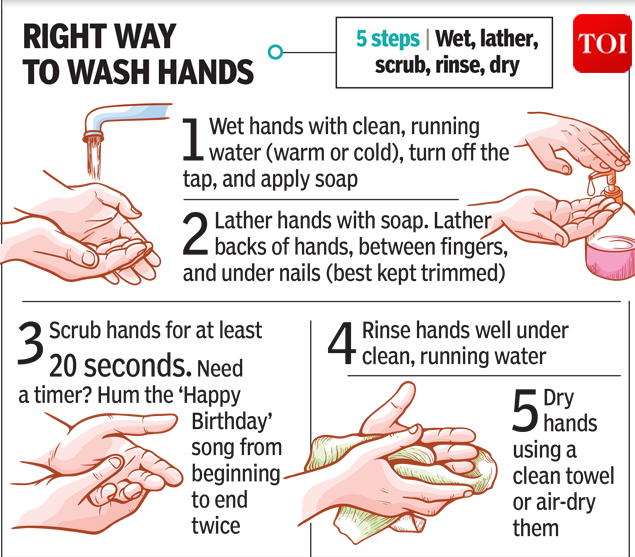 RIGHT WAY TO WASH HANDS

5 steps | Wet, lather, scrub, rinse, dry

TOI

1 Wet hands with clean, running water (warm or cold), turn off the tap, and apply soap

2 Lather hands with soap. Lather backs of hands, between fingers, and under nails (best kept trimmed)

3 Scrub hands for at least 20 seconds. Need a timer? Hum the 'Happy Birthday' song from beginning to end twice

4 Rinse hands well under clean, running water

5 Dry hands using a clean towel or air-dry them