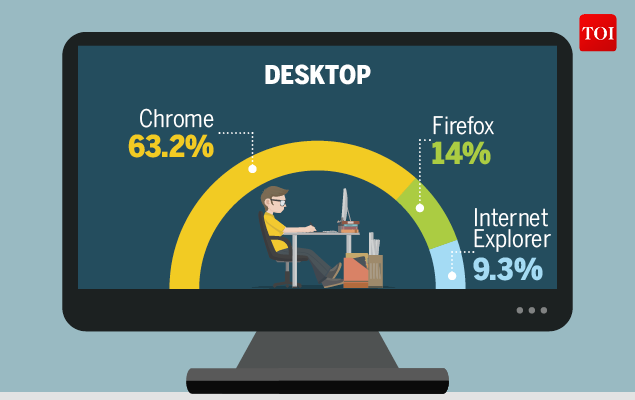 TOI

DESKTOP

Chrome
63.2%

Firefox
14%

Internet Explorer
9.3%