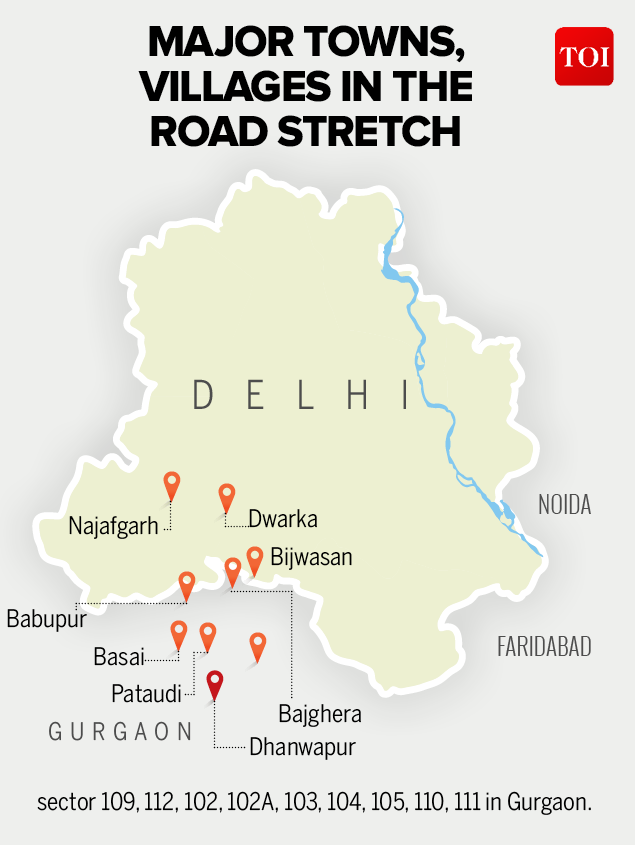 MAJOR TOWNS, VILLAGES IN THE ROAD STRETCH

TOI

DELHI

NOIDA

FARIDABAD

Najafgarh

Dwarka

Bijwasan

Babupur

Basai

Pataudi

Bajghera

GURGAON

Dhanwapur

sector 109, 112, 102, 102A, 103, 104, 105, 110, 111 in Gurgaon.