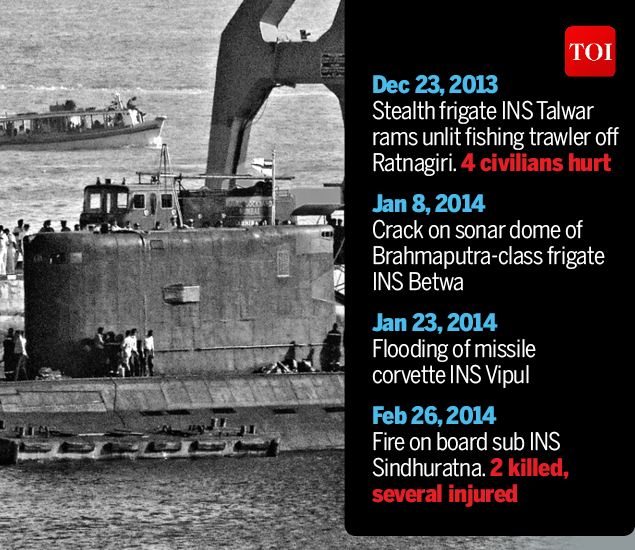 TOI

Dec 23, 2013
Stealth frigate INS Talwar rams unlit fishing trawler off Ratnagiri. 4 civilians hurt

Jan 8, 2014
Crack on sonar dome of Brahmaputra-class frigate INS Betwa

Jan 23, 2014
Flooding of missile corvette INS Vipul

Feb 26, 2014
Fire on board sub INS Sindhuratna. 2 killed, several injured