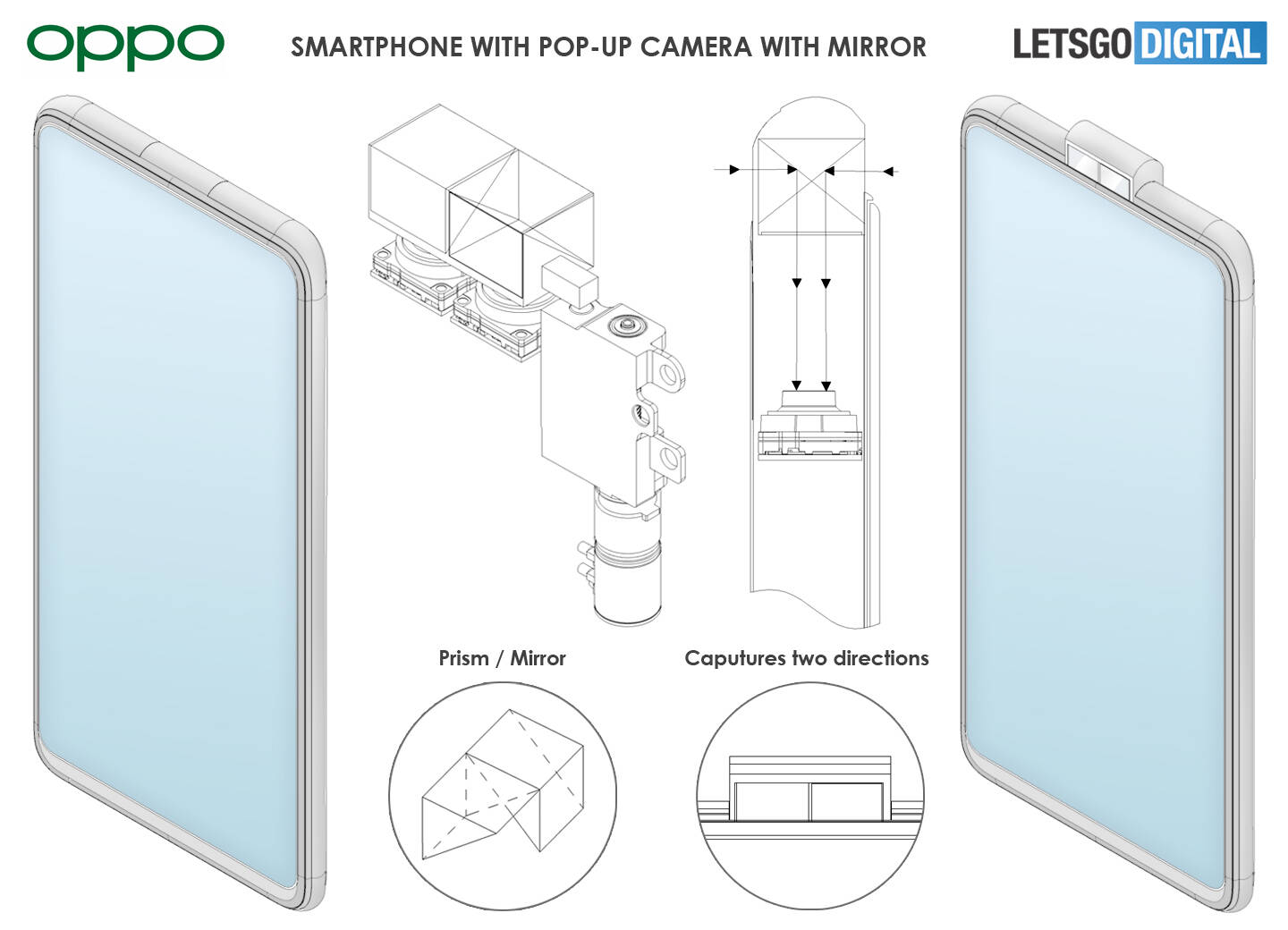 oppo

SMARTPHONE WITH POP-UP CAMERA WITH MIRROR

LETSGO DIGITAL

Prism / Mirror

Caputures two directions