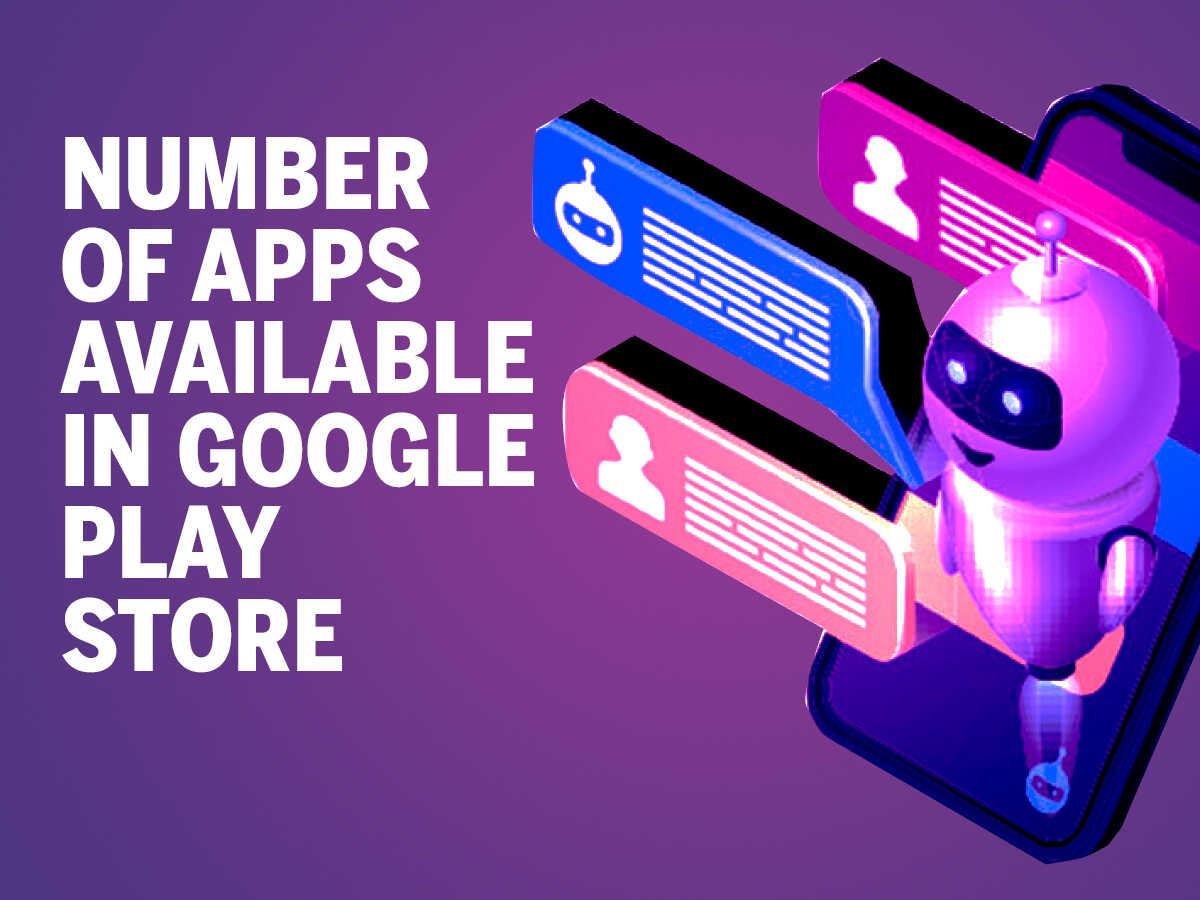 NUMBER OF APPS AVAILABLE IN GOOGLE PLAY STORE