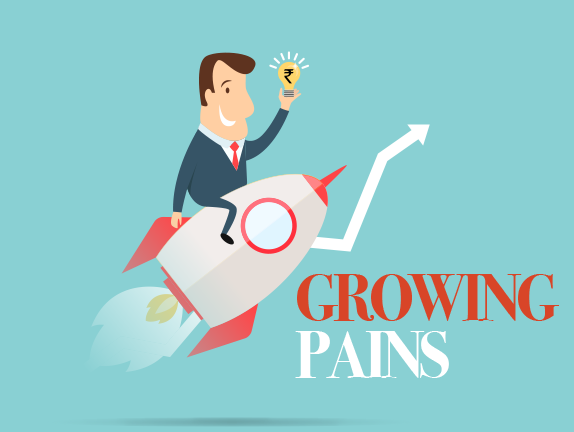 ₹

GROWING
PAINS