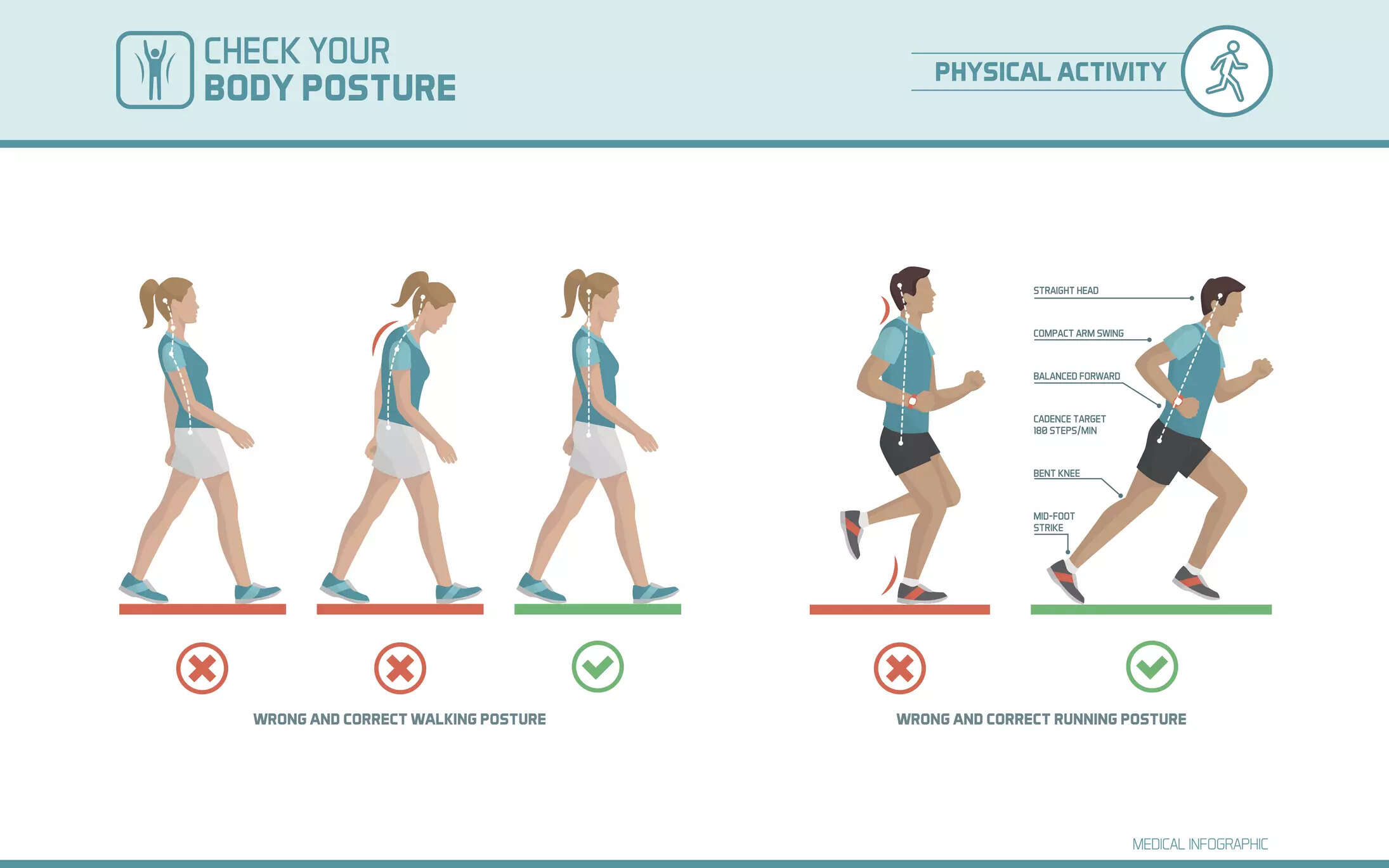 CHECK YOUR
BODY POSTURE

PHYSICAL ACTIVITY

STRAIGHT HEAD

COMPACT ARM SWING

BALANCED FORWARD

CADENCE TARGET
180 STEPS/MIN

BENT KNEE

MID-FOOT
STRIKE

WRONG AND CORRECT WALKING POSTURE

WRONG AND CORRECT RUNNING POSTURE

MEDICAL INFOGRAPHIC