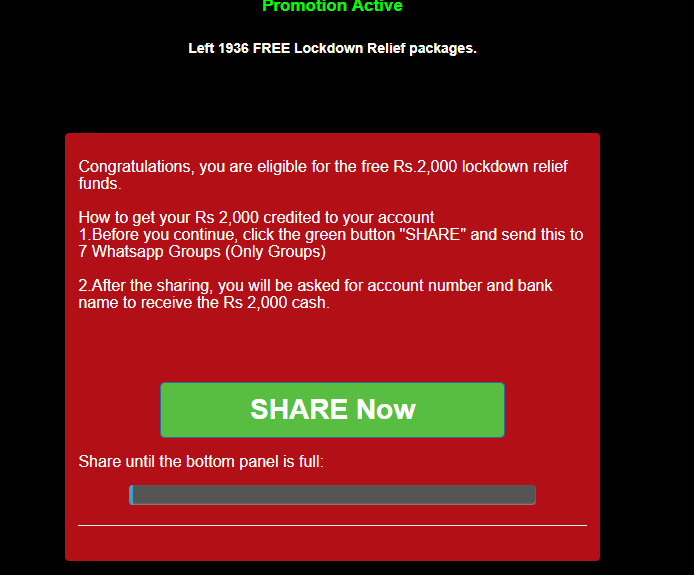 Promotion Active

Left 1936 FREE Lockdown Relief packages.

Congratulations, you are eligible for the free Rs.2,000 lockdown relief funds.

How to get your Rs 2,000 credited to your account
1.Before you continue, click the green button "SHARE" and send this to 7 Whatsapp Groups (Only Groups)

2.After the sharing, you will be asked for account number and bank name to receive the Rs 2,000 cash.

SHARE Now

Share until the bottom panel is full: