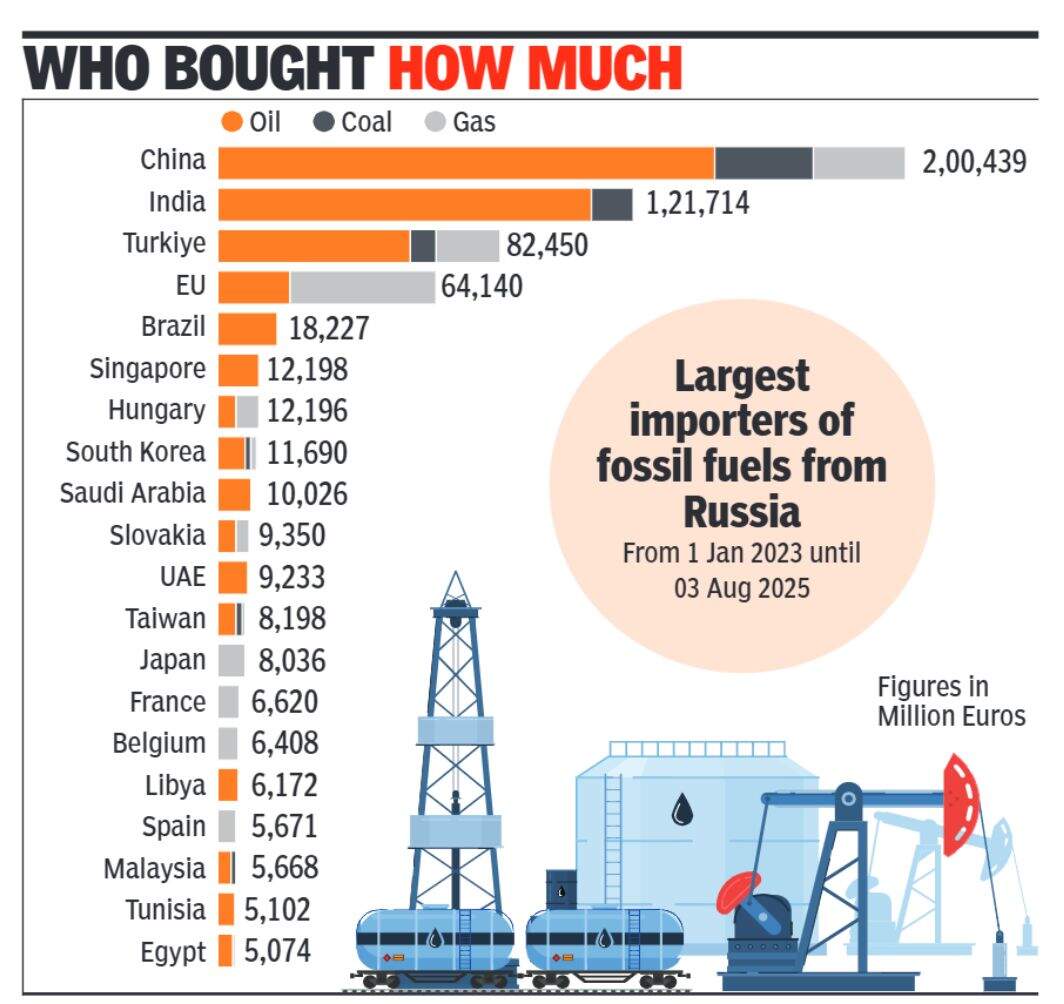 WHO BOUGHT HOW MUCH

Oil Coal Gas

China 2,00,439
India 1,21,714
Turkiye 82,450
EU 64,140
Brazil 18,227
Singapore 12,198
Hungary 12,196
South Korea 11,690
Saudi Arabia 10,026
Slovakia 9,350
UAE 9,233
Taiwan 8,198
Japan 8,036
France 6,620
Belgium 6,408
Libya 6,172
Spain 5,671
Malaysia 5,668
Tunisia 5,102
Egypt 5,074

Largest importers of fossil fuels from Russia
From 1 Jan 2023 until 03 Aug 2025

Figures in Million Euros