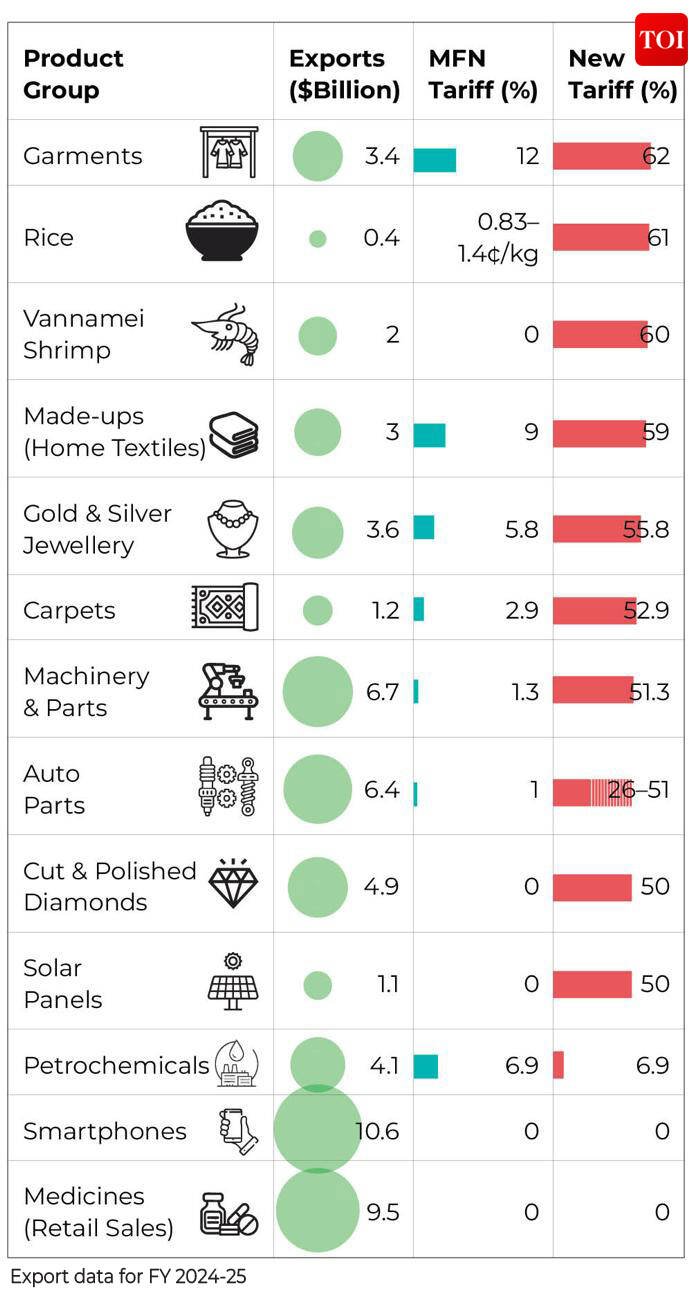 TOI

| Product Group | Exports ($Billion) | MFN Tariff (%) | New Tariff (%) |
|---|---|---|---|
| Garments | 3.4 | 12 | 62 |
| Rice | 0.4 | 0.83–1.4¢/kg | 61 |
| Vannamei Shrimp | 2 | 0 | 60 |
| Made-ups (Home Textiles) | 3 | 9 | 59 |
| Gold & Silver Jewellery | 3.6 | 5.8 | 55.8 |
| Carpets | 1.2 | 2.9 | 52.9 |
| Machinery & Parts | 6.7 | 1.3 | 51.3 |
| Auto Parts | 6.4 | 1 | 26–51 |
| Cut & Polished Diamonds | 4.9 | 0 | 50 |
| Solar Panels | 1.1 | 0 | 50 |
| Petrochemicals | 4.1 | 6.9 | 6.9 |
| Smartphones | 10.6 | 0 | 0 |
| Medicines (Retail Sales) | 9.5 | 0 | 0 |

Export data for FY 2024-25