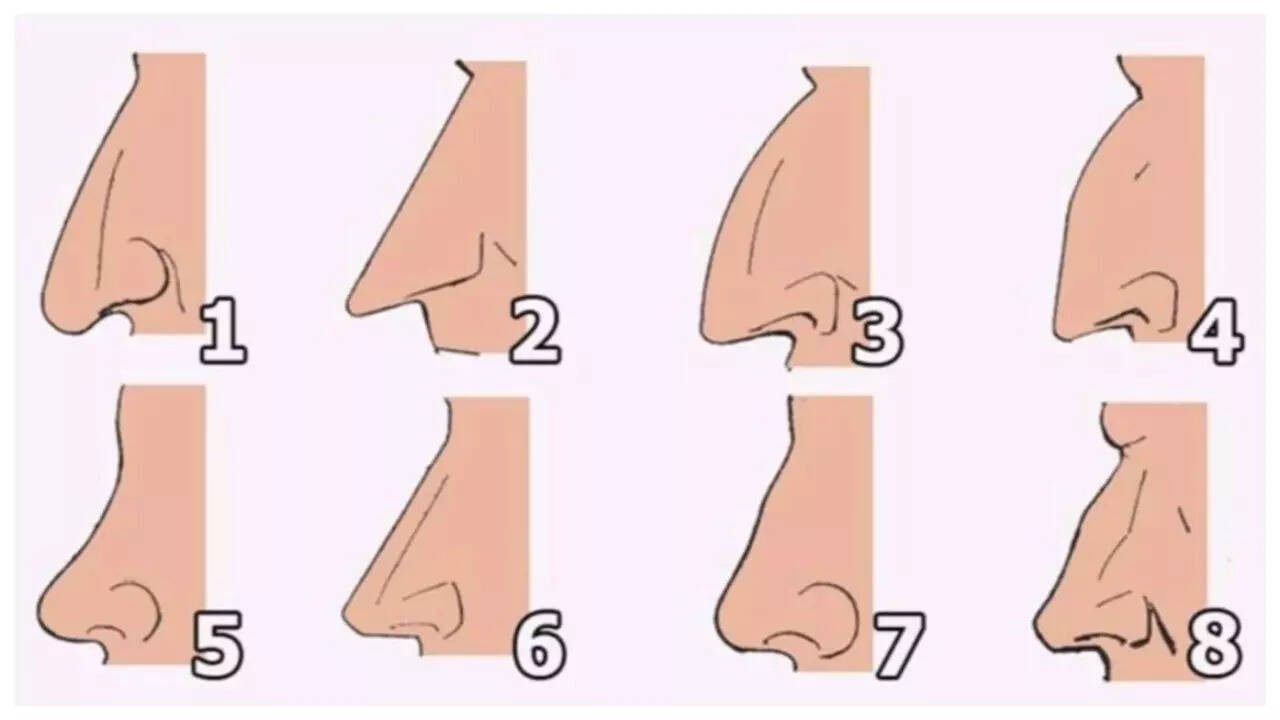 1
2
3
4
5
6
7
8