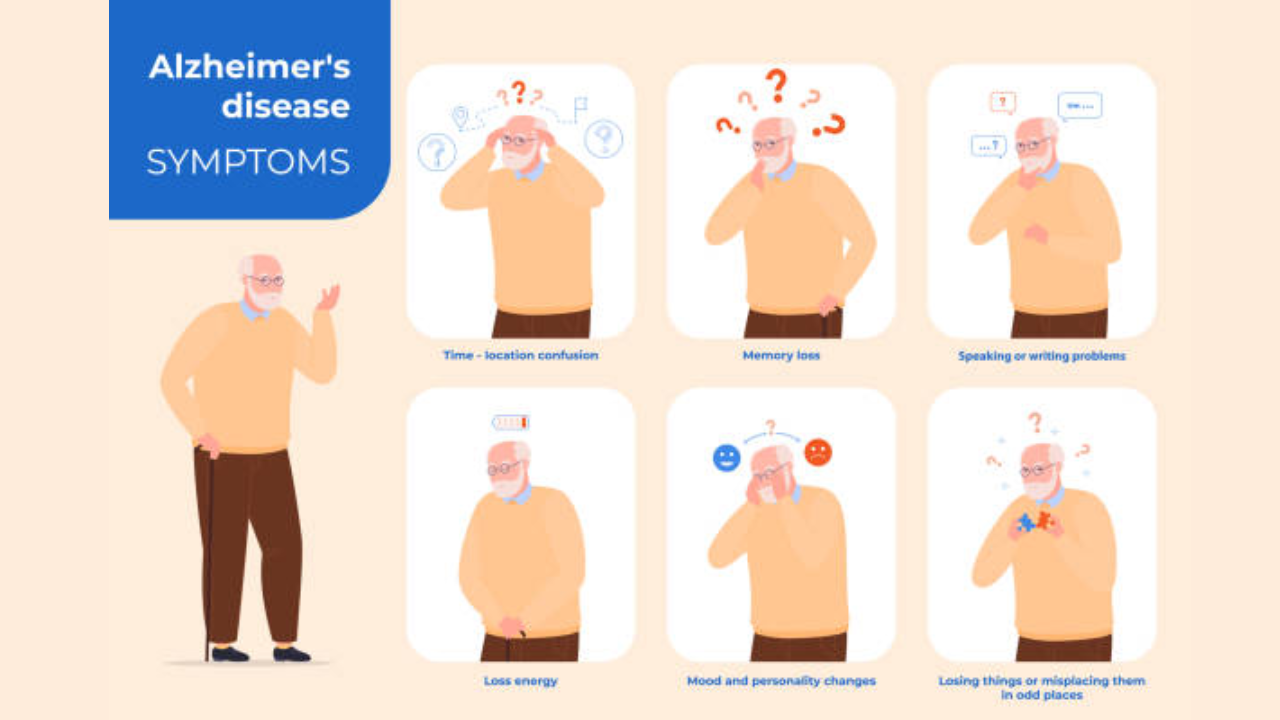 Alzheimer's disease
SYMPTOMS

Time - location confusion

Memory loss

Speaking or writing problems

Loss energy

Mood and personality changes

Losing things or misplacing them in odd places