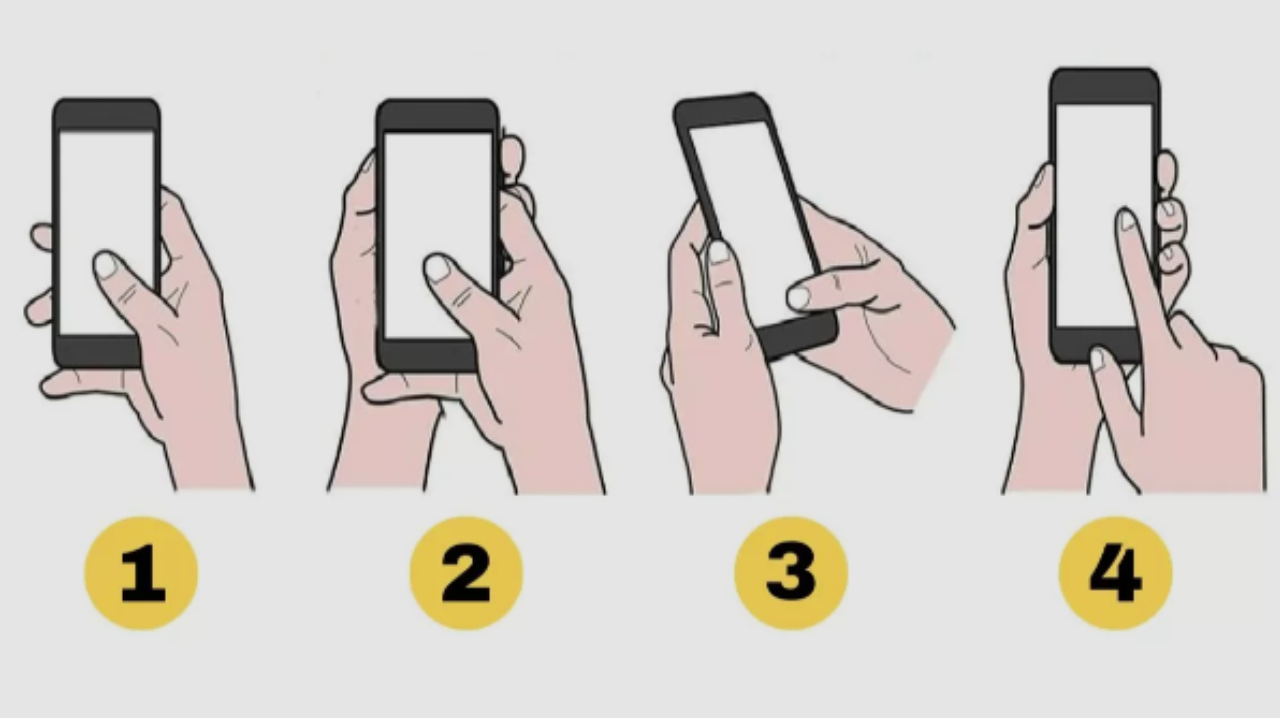 1

2

3

4